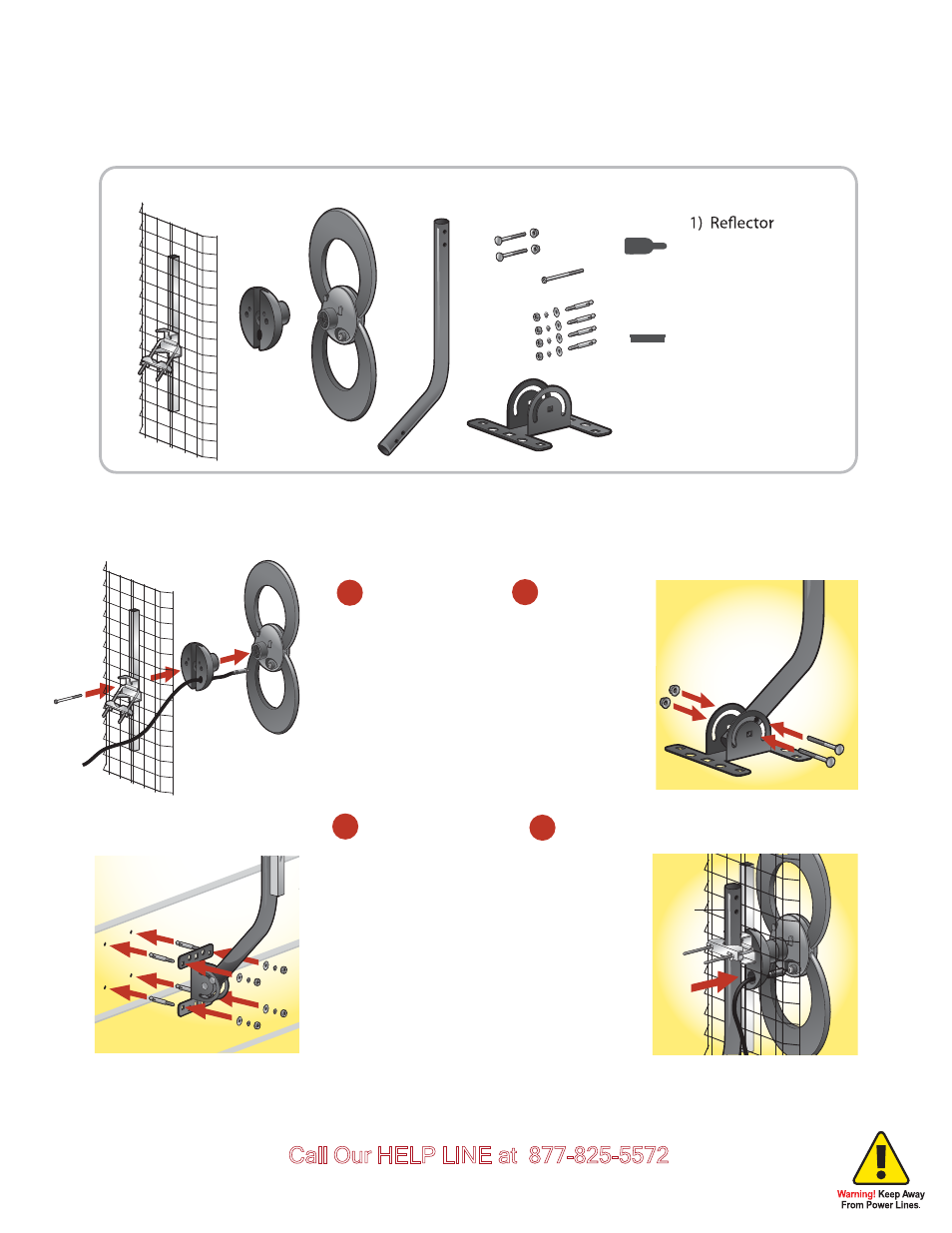 1) Reflector

Call Our HELP LINE at 877-825-5572

Warning! Keep Away From Power Lines.