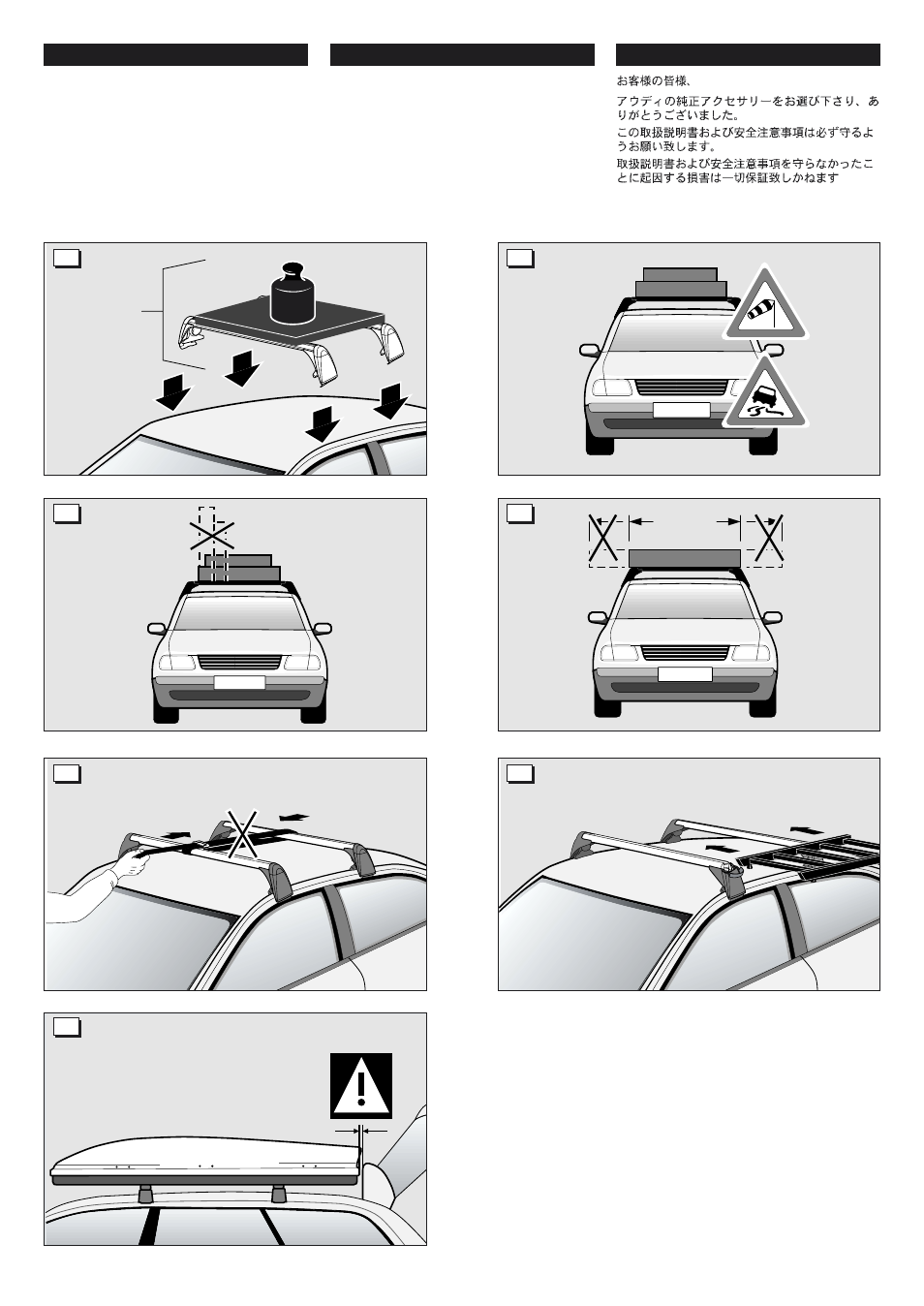 お客様の皆様、

アウディの純正アクセサリーをお選び下さり、ありがとうございました。

この取扱説明書および安全注意事項は必ず守るようお願い致します。

取扱説明書および安全注意事項を守らなかったことに起因する損害は一切保証致しかねます