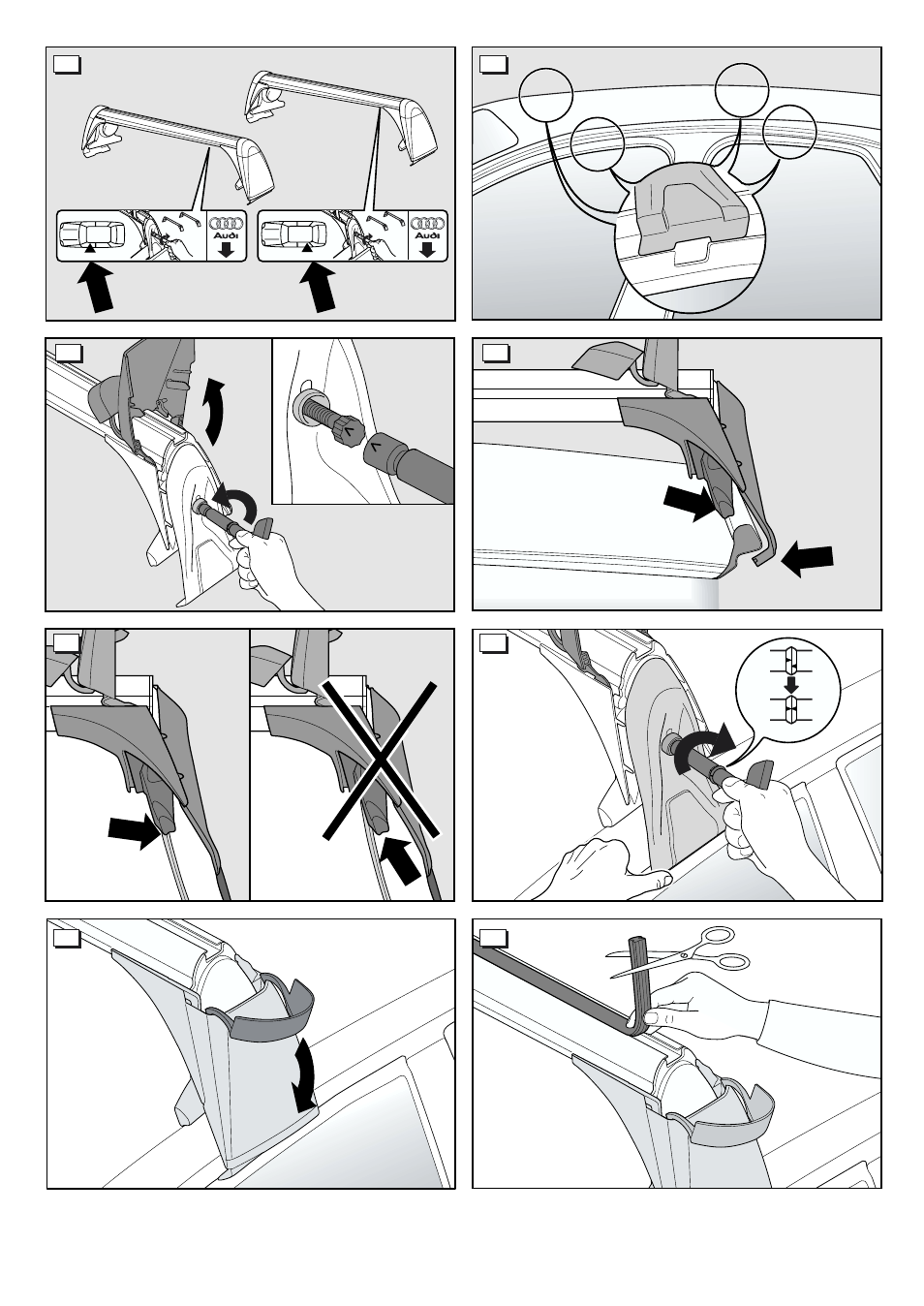 Audi

Audi