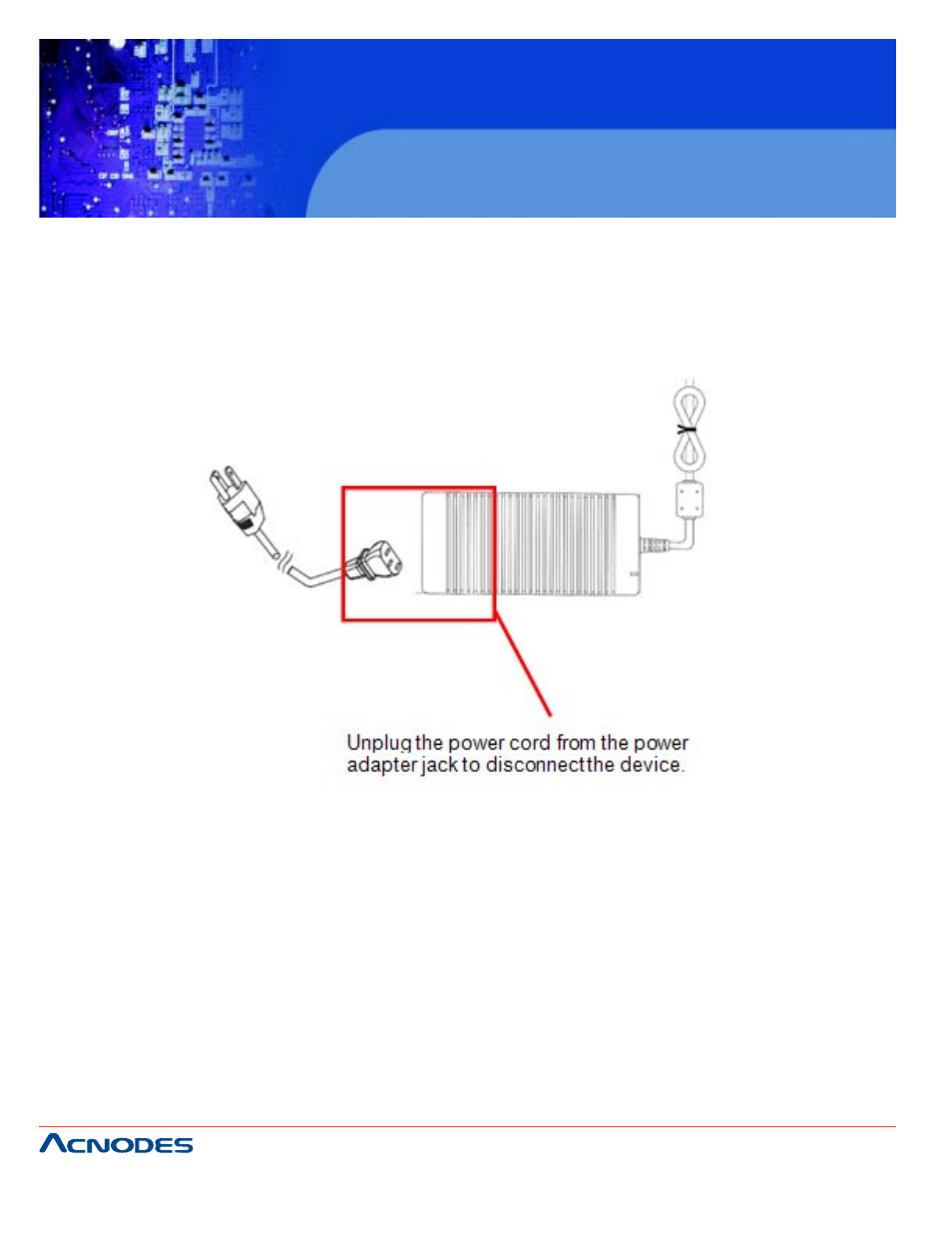 Unplug the power cord from the power adapter jack to disconnect the device.

ACNODES