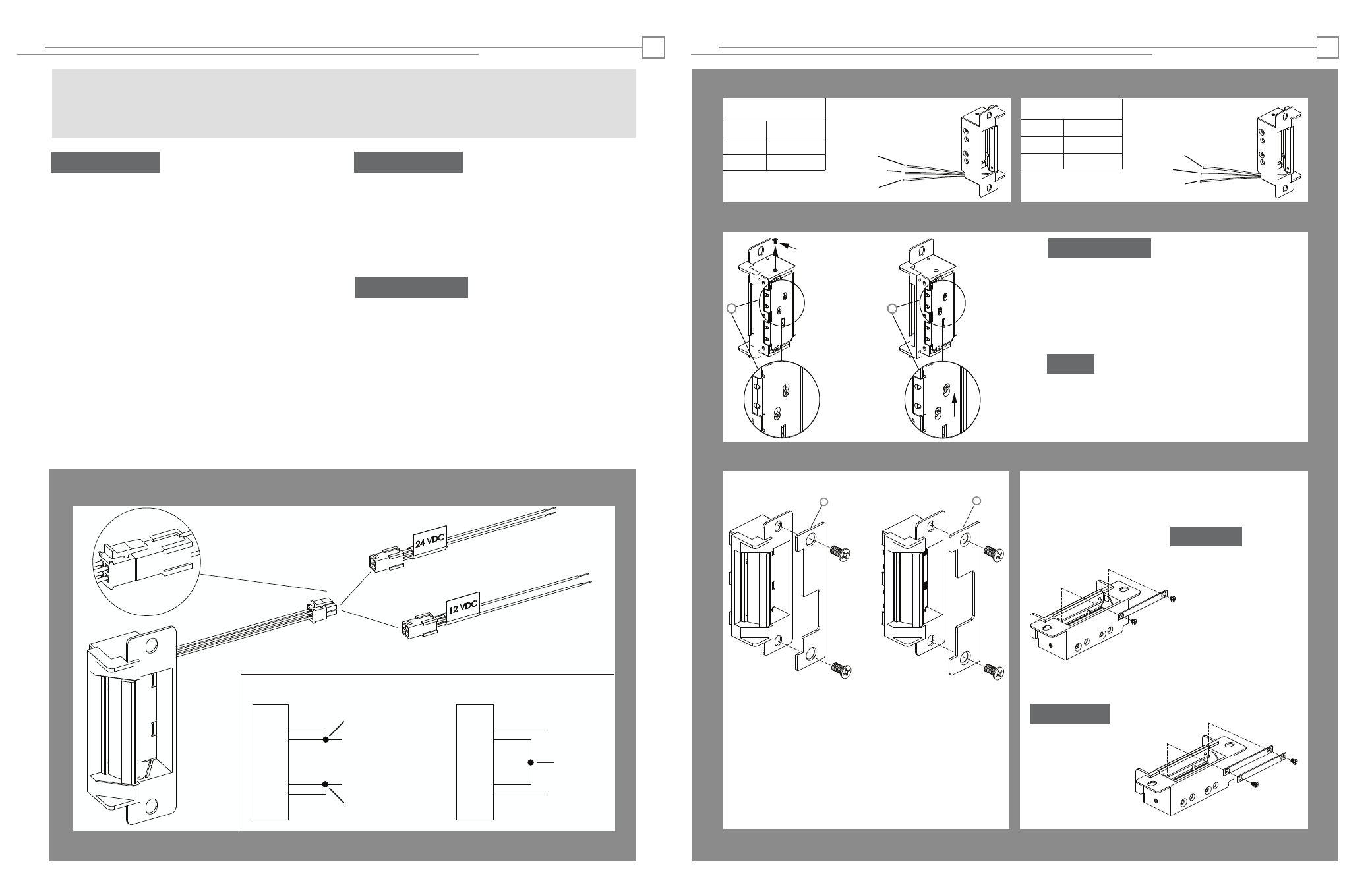 24 VDC

12 VDC