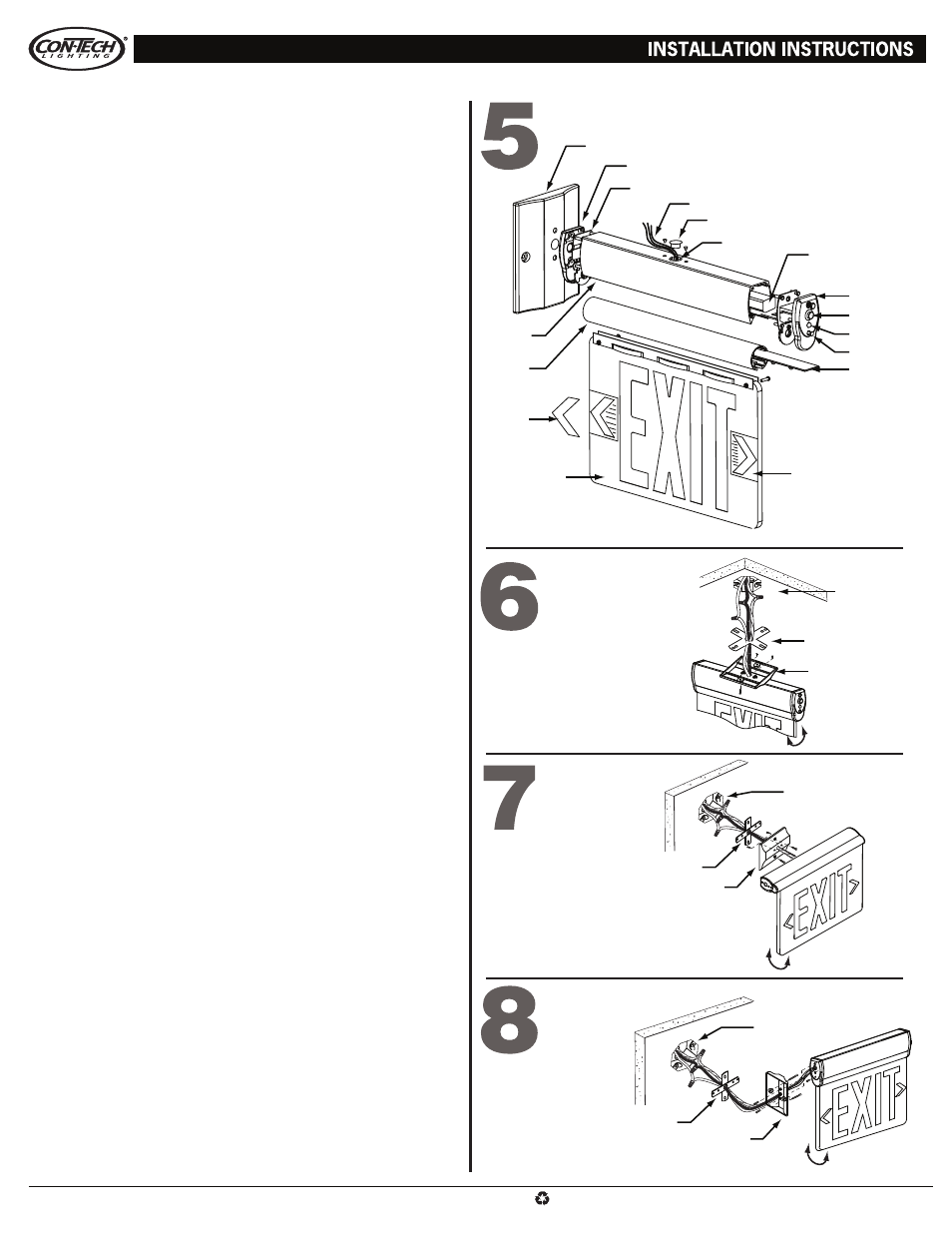 CON-TECH LIGHTING

INSTALLATION INSTRUCTIONS

5

EXIT

6

7

EXIT

8

EXIT