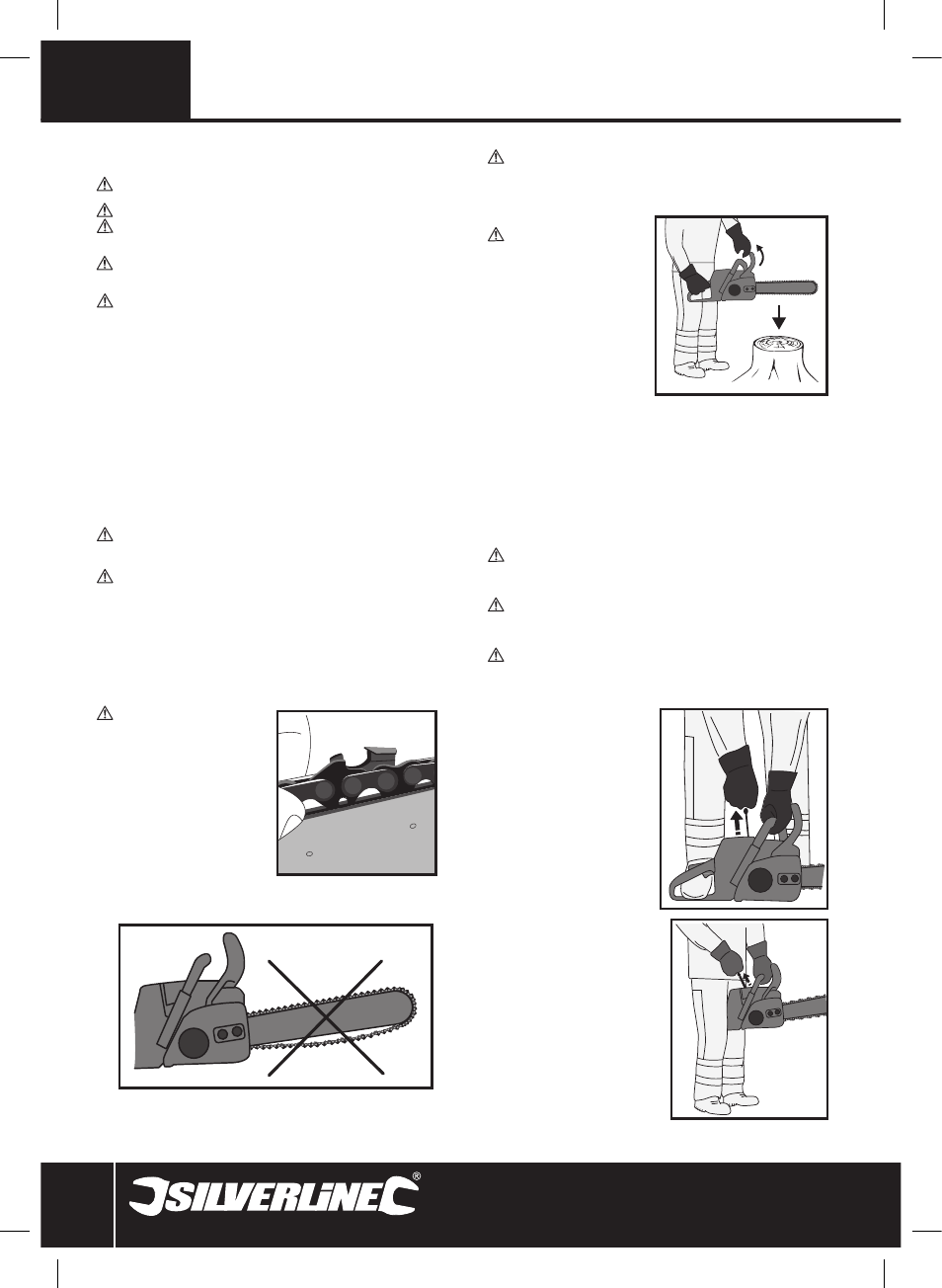 SILVERLINE®