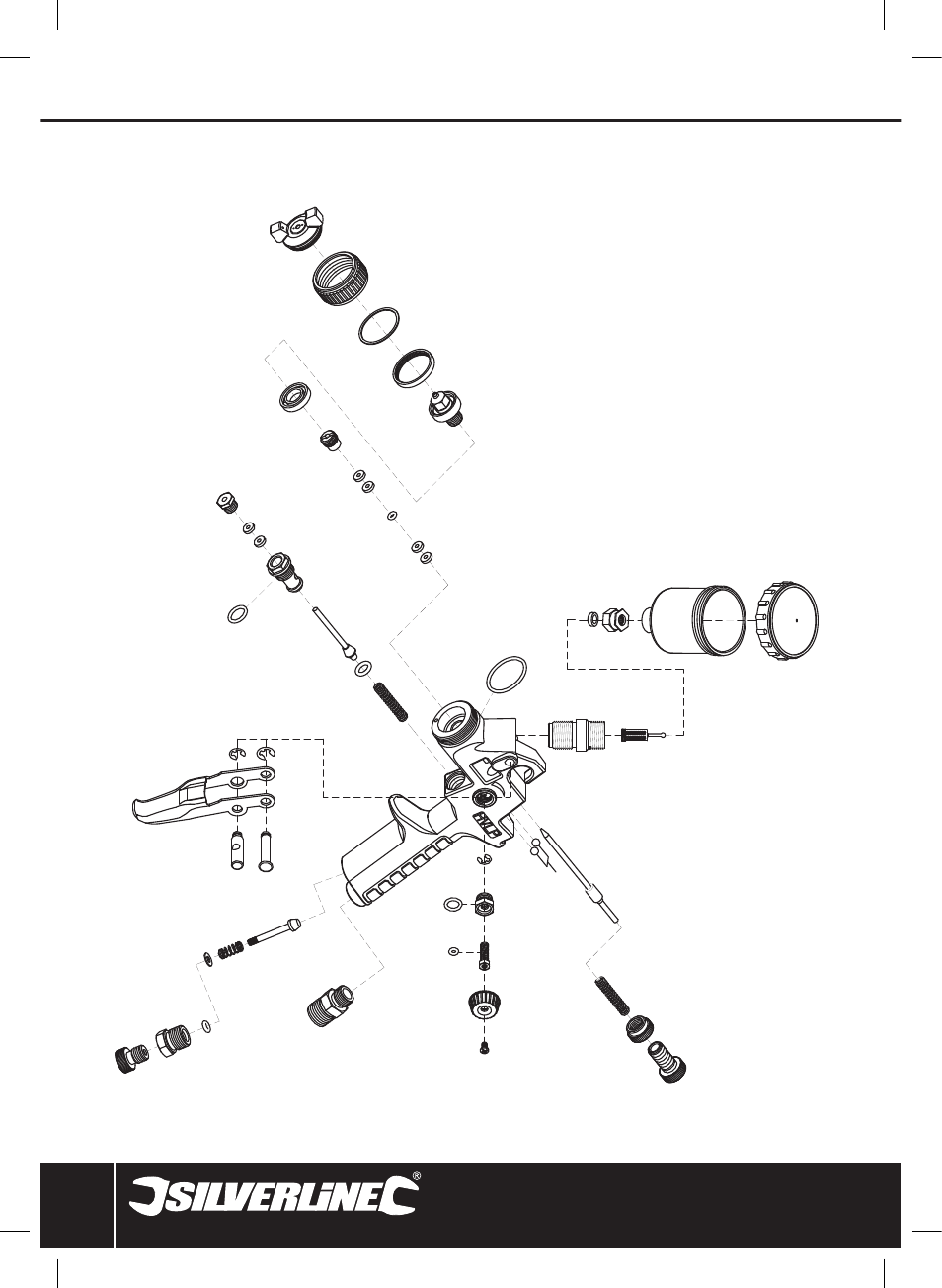 SILVERLINE®