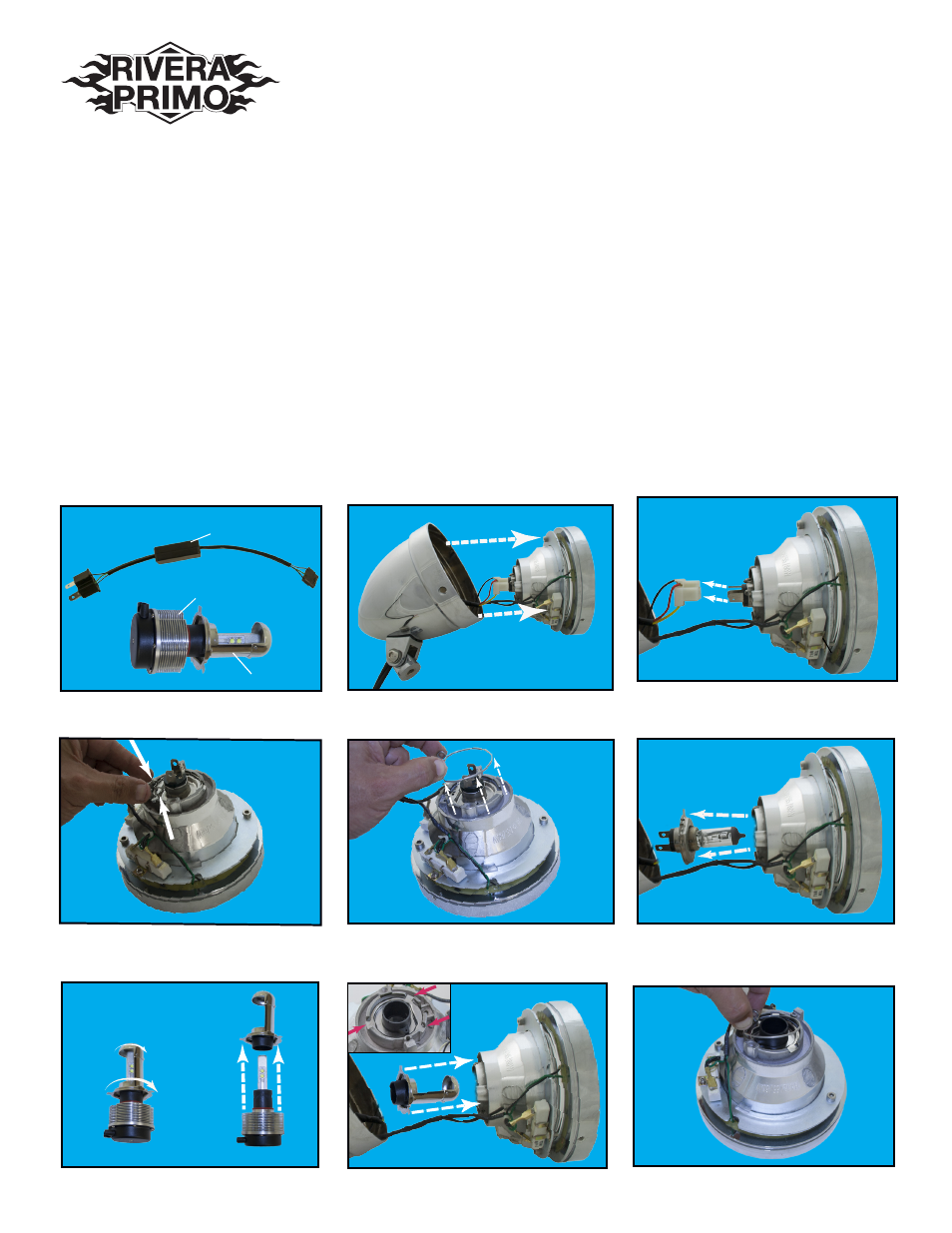 RIVERA PRIMO