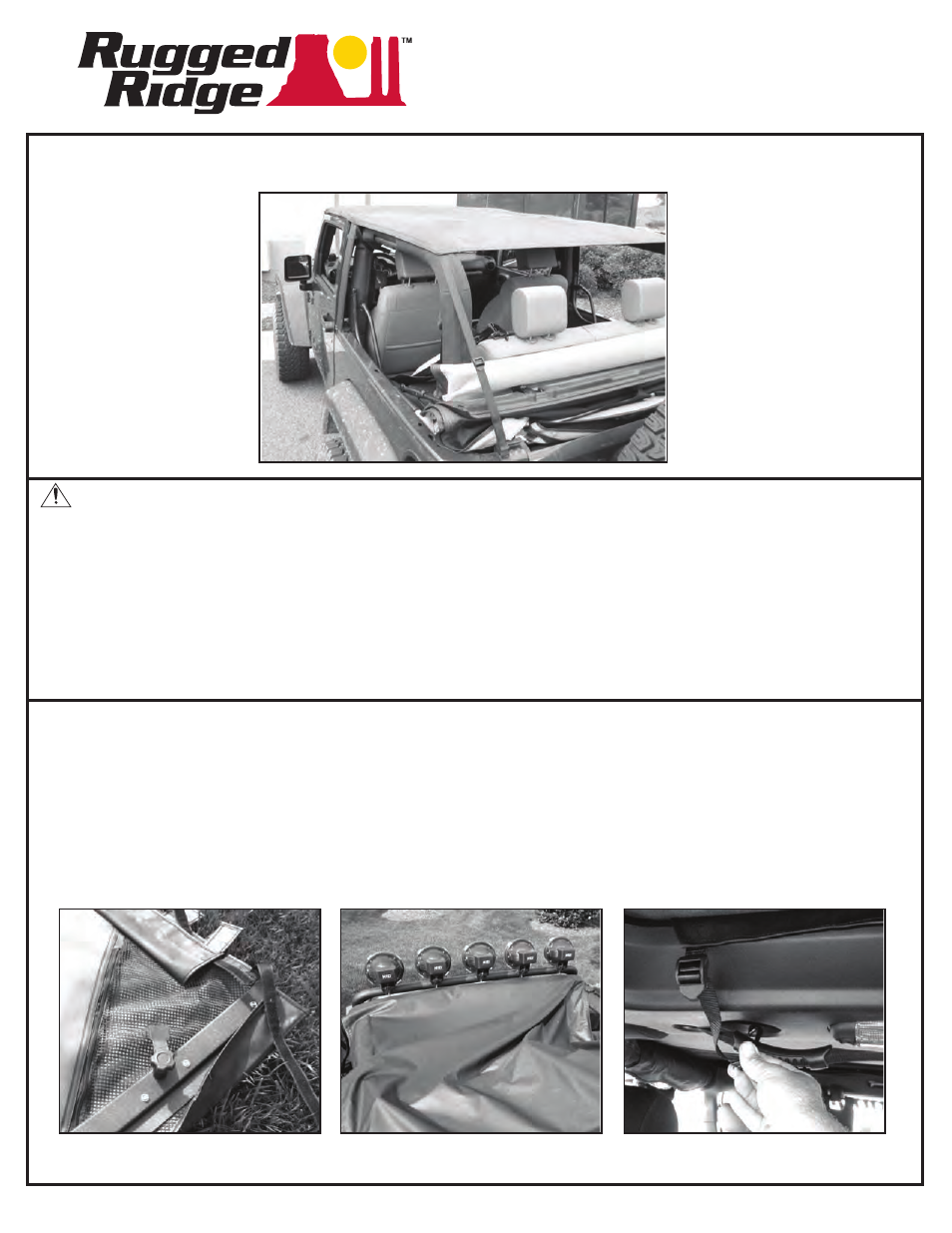 Rugged Ridge™