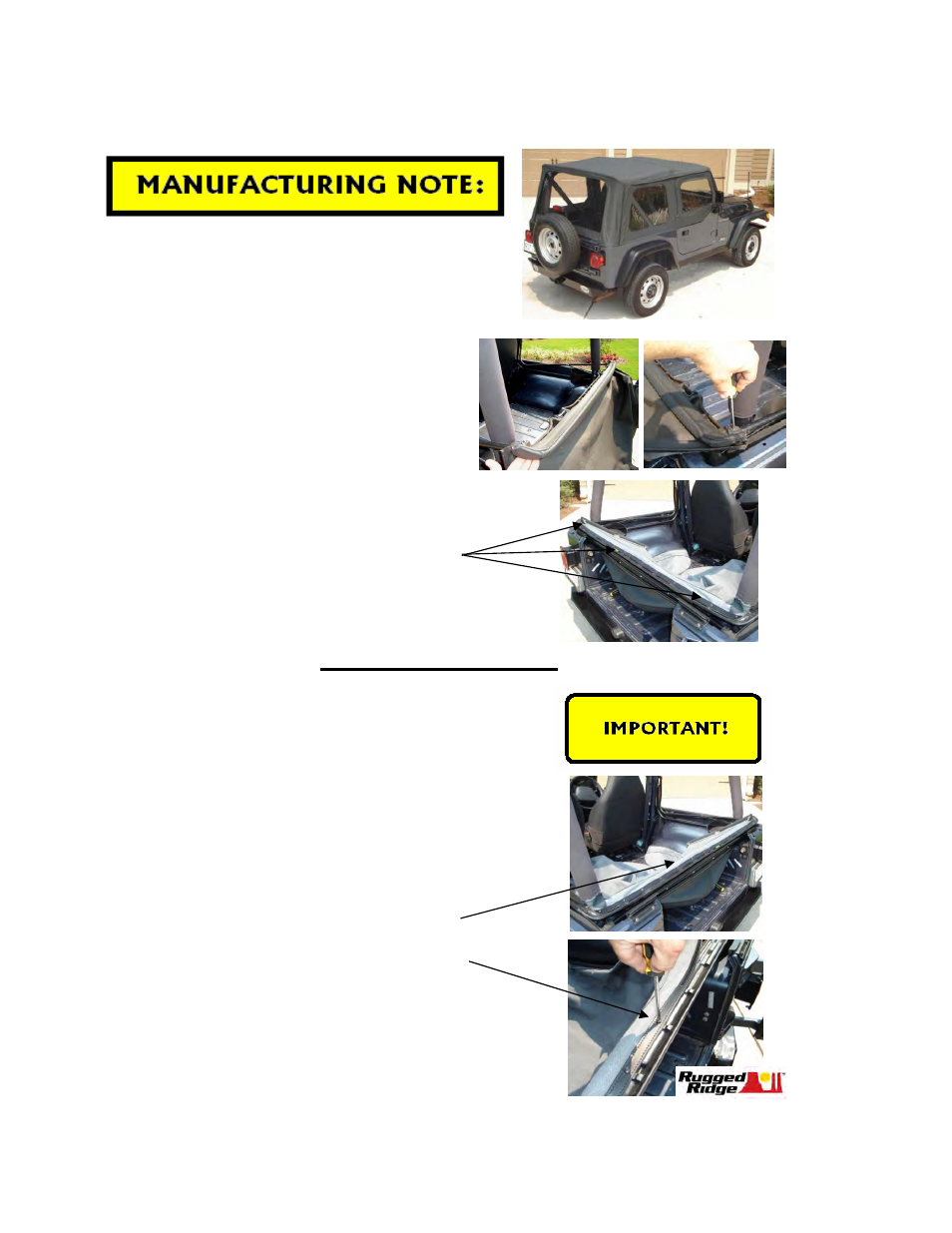 MANUFACTURING NOTE:

IMPORTANT!

Rugged Ridge