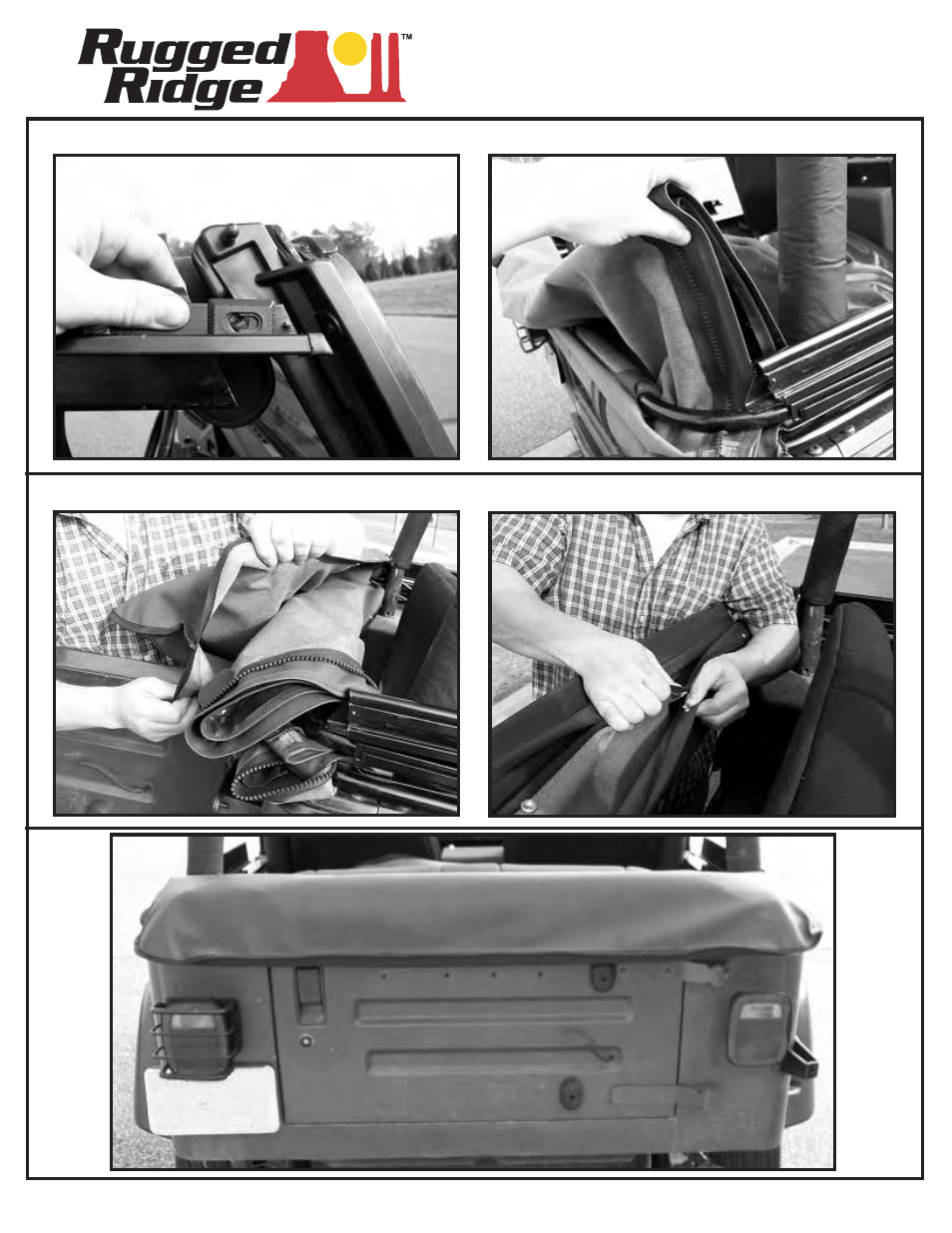 Rugged Ridge™