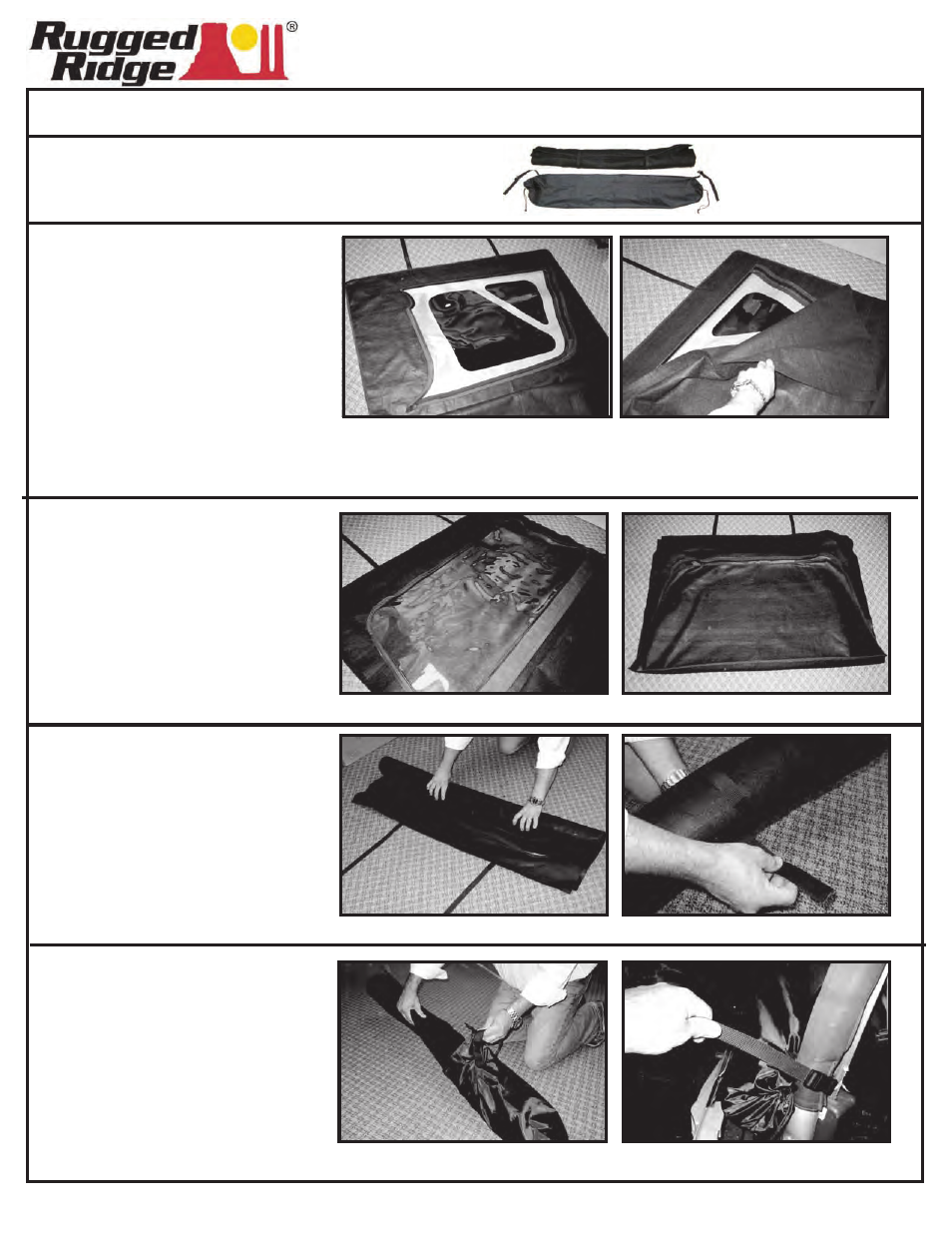 Rugged Ridge®