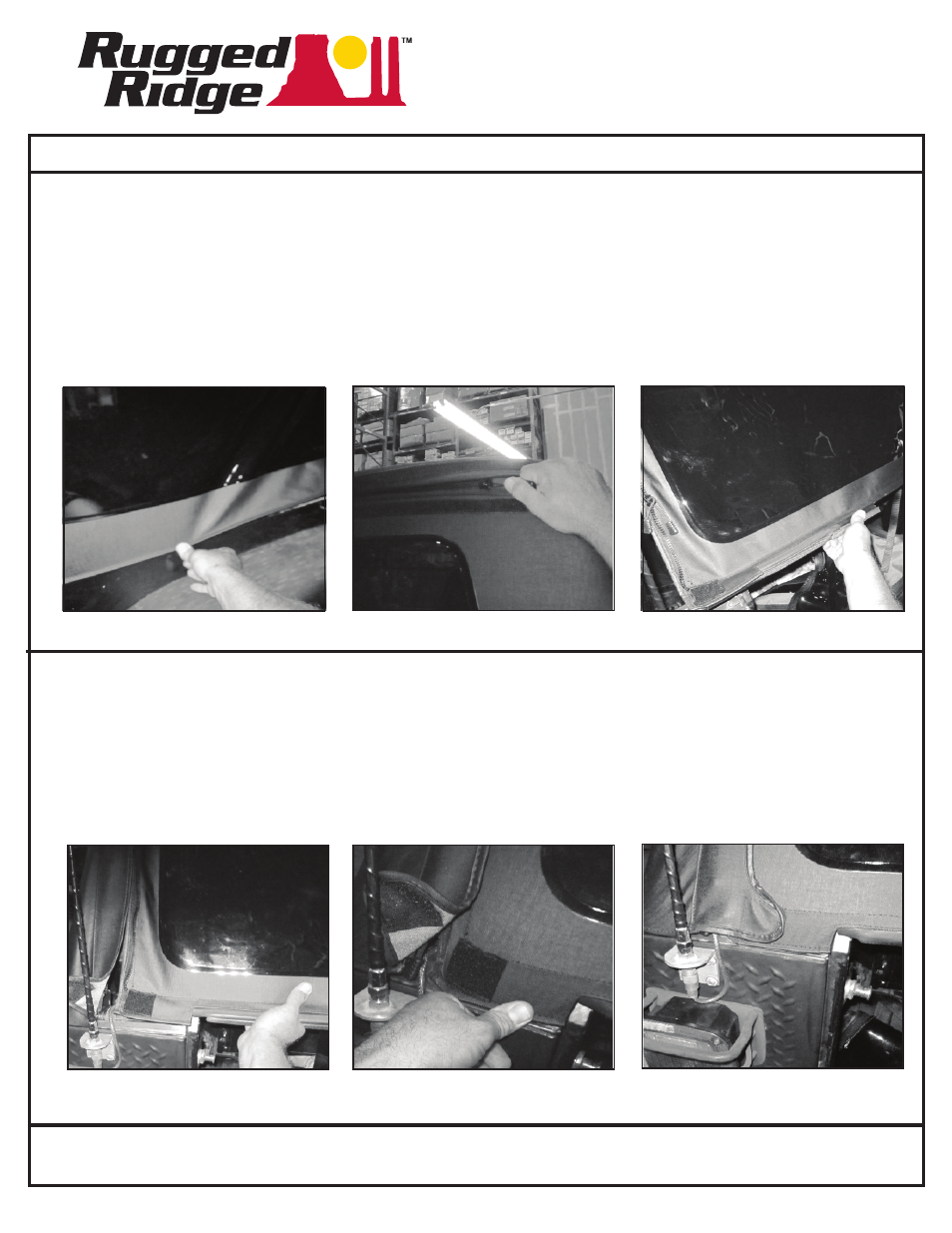 Rugged Ridge™