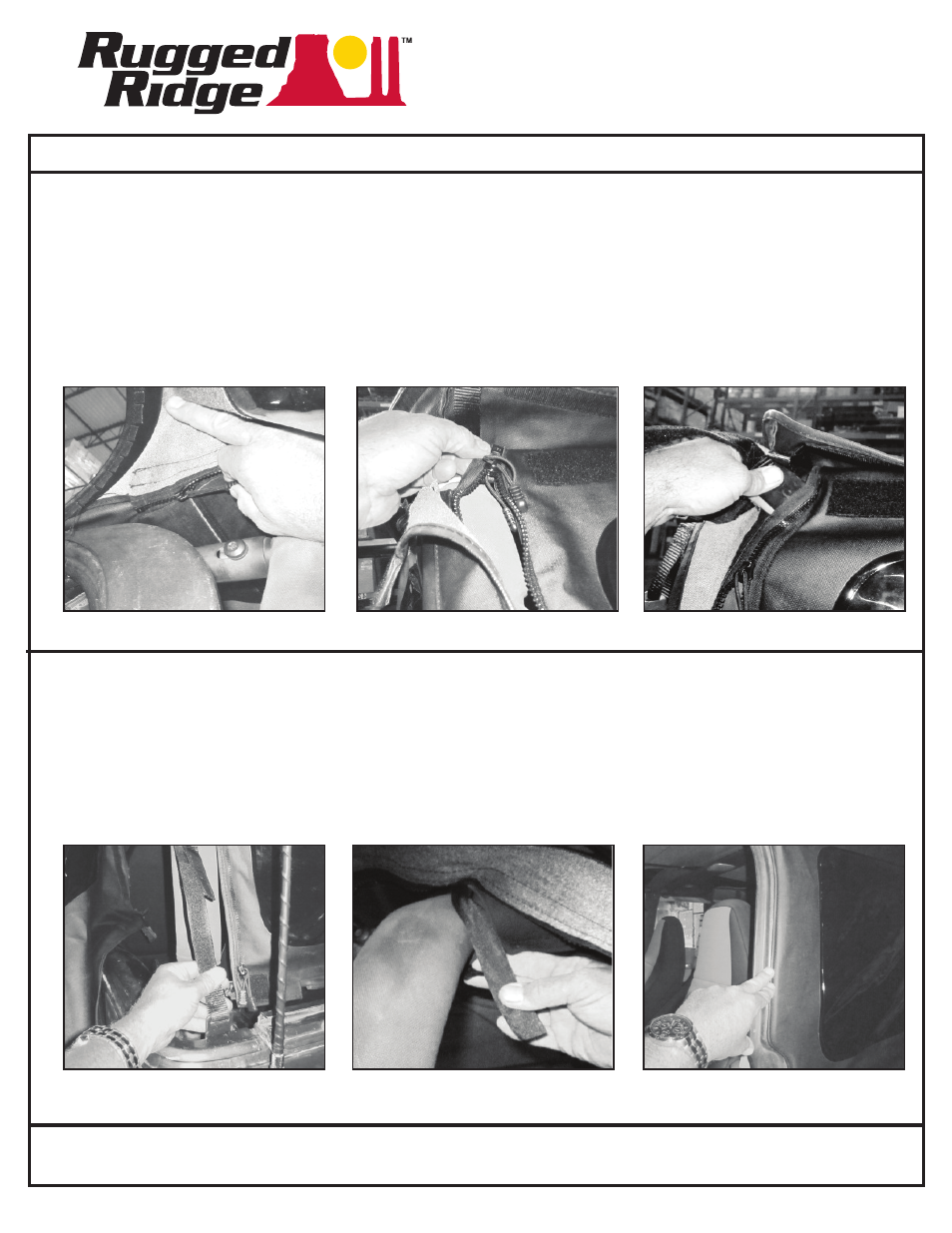 Rugged Ridge™