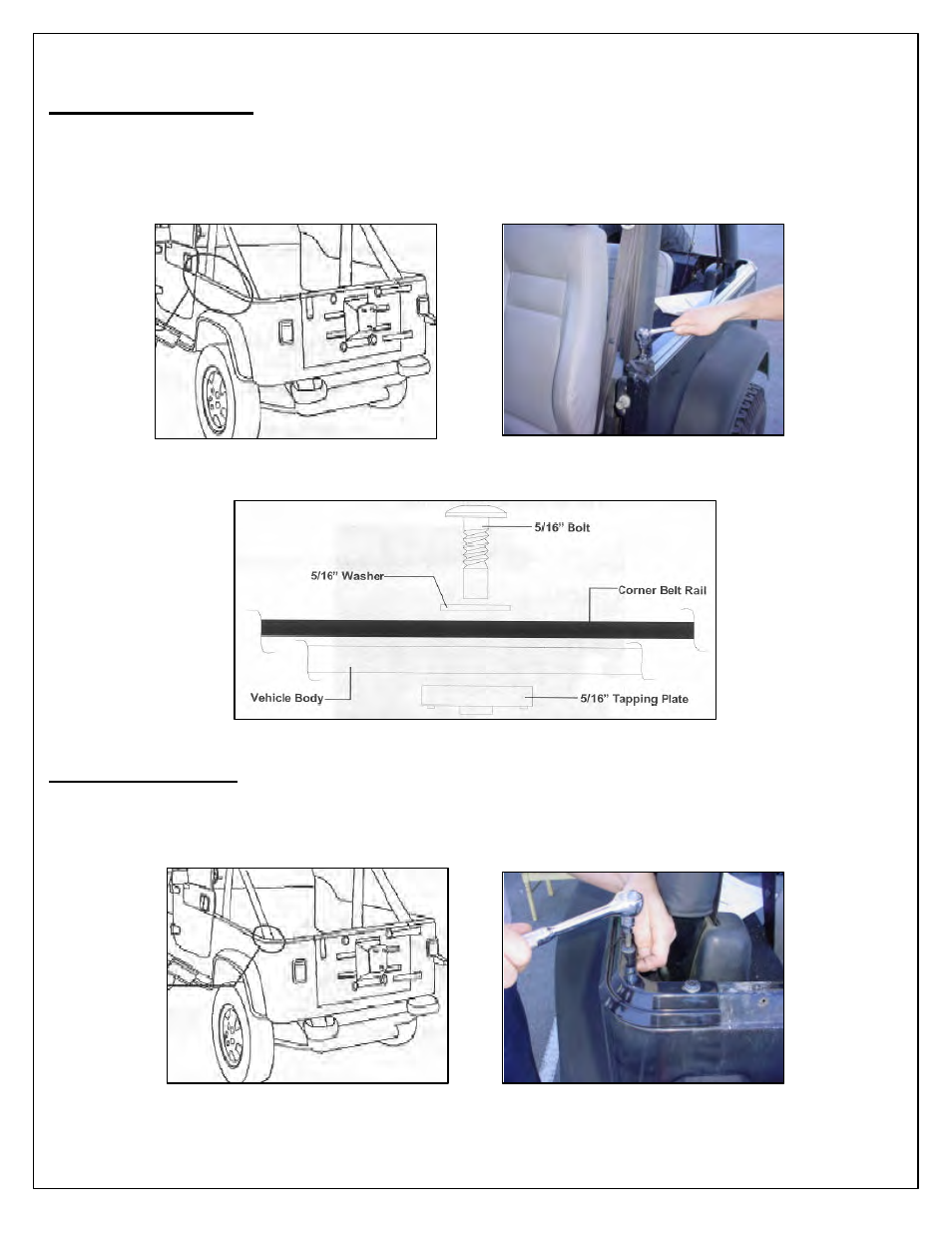 5/16" Bolt

5/16" Washer

Corner Belt Rail

Vehicle Body

5/16" Tapping Plate