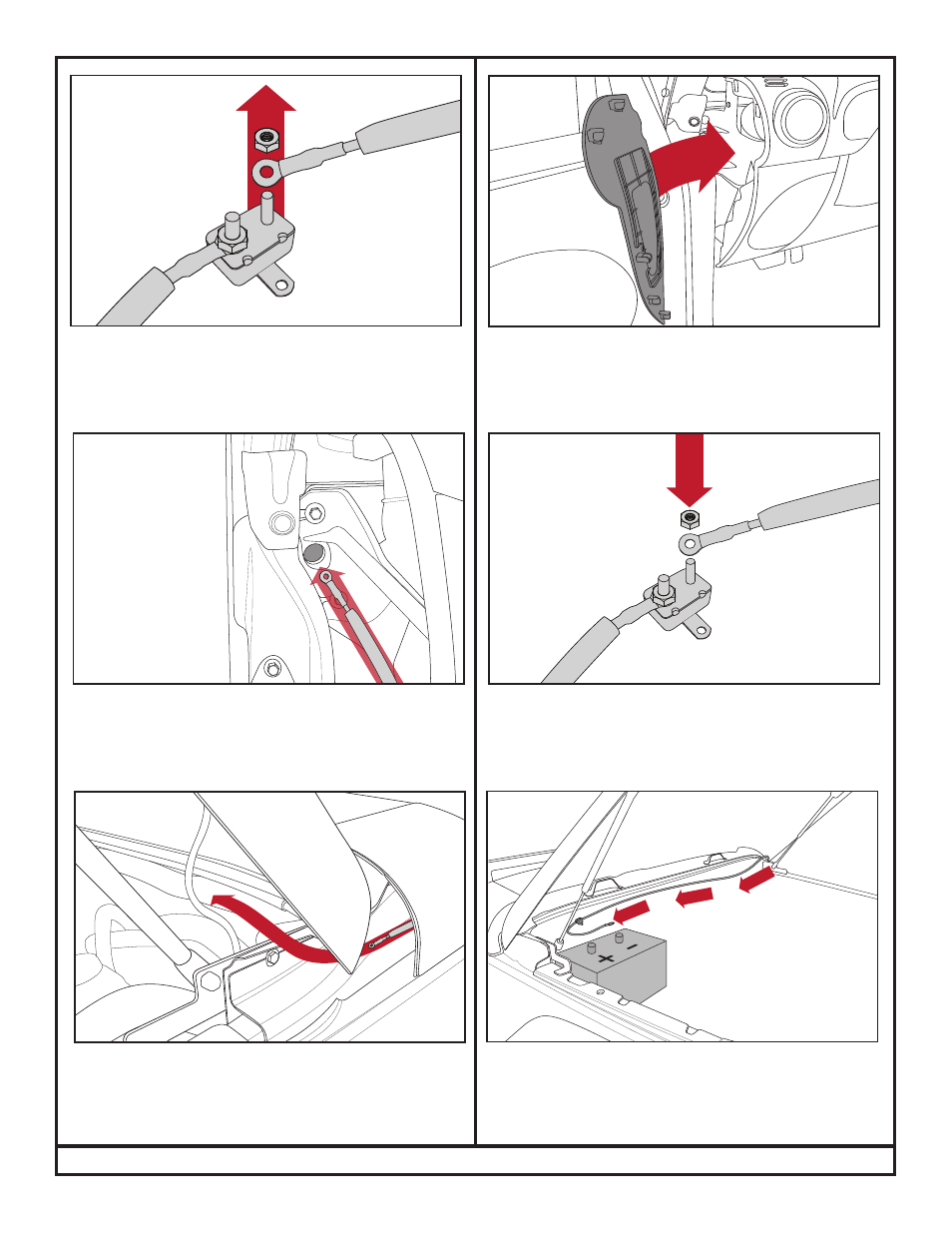 +
-