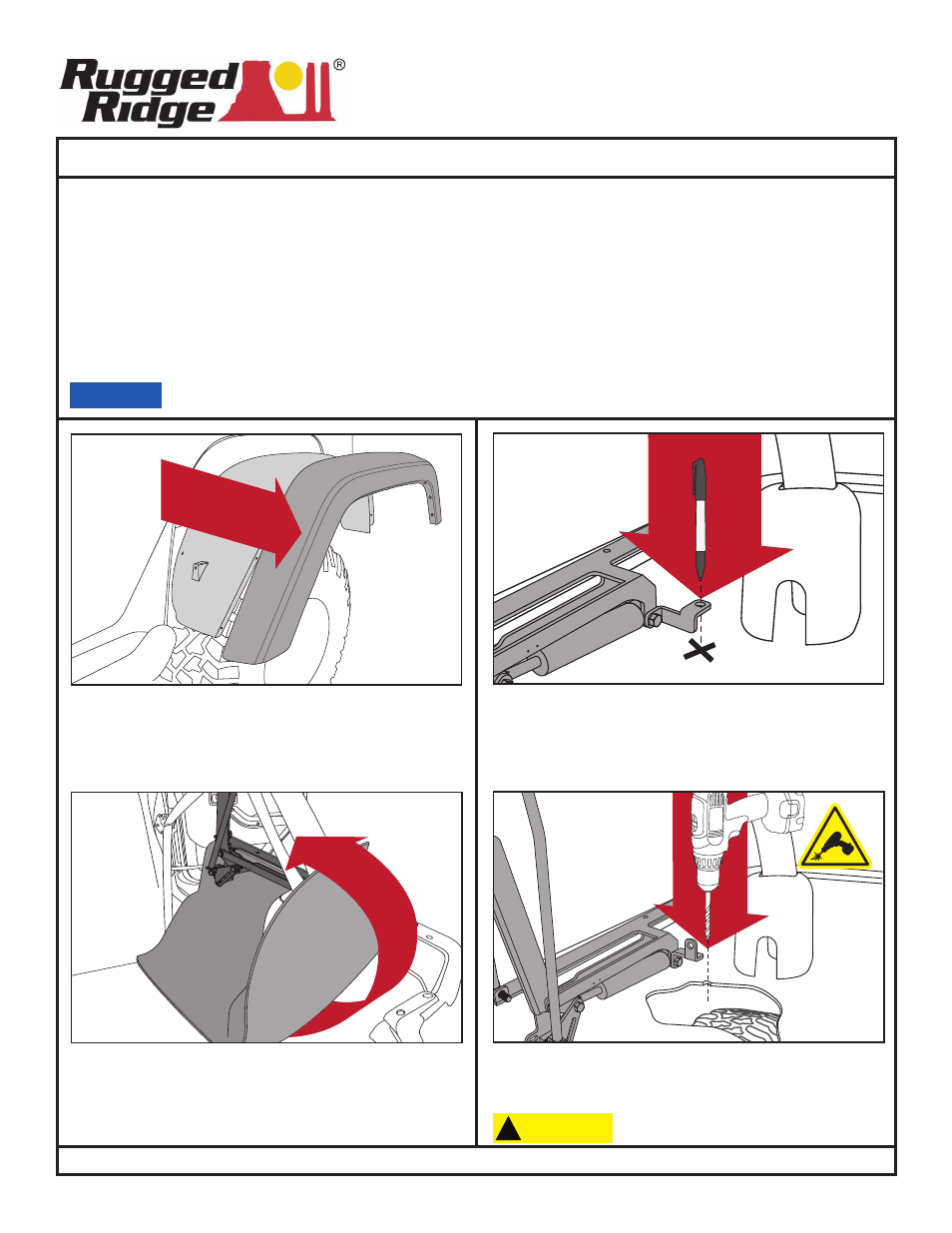 Rugged Ridge®