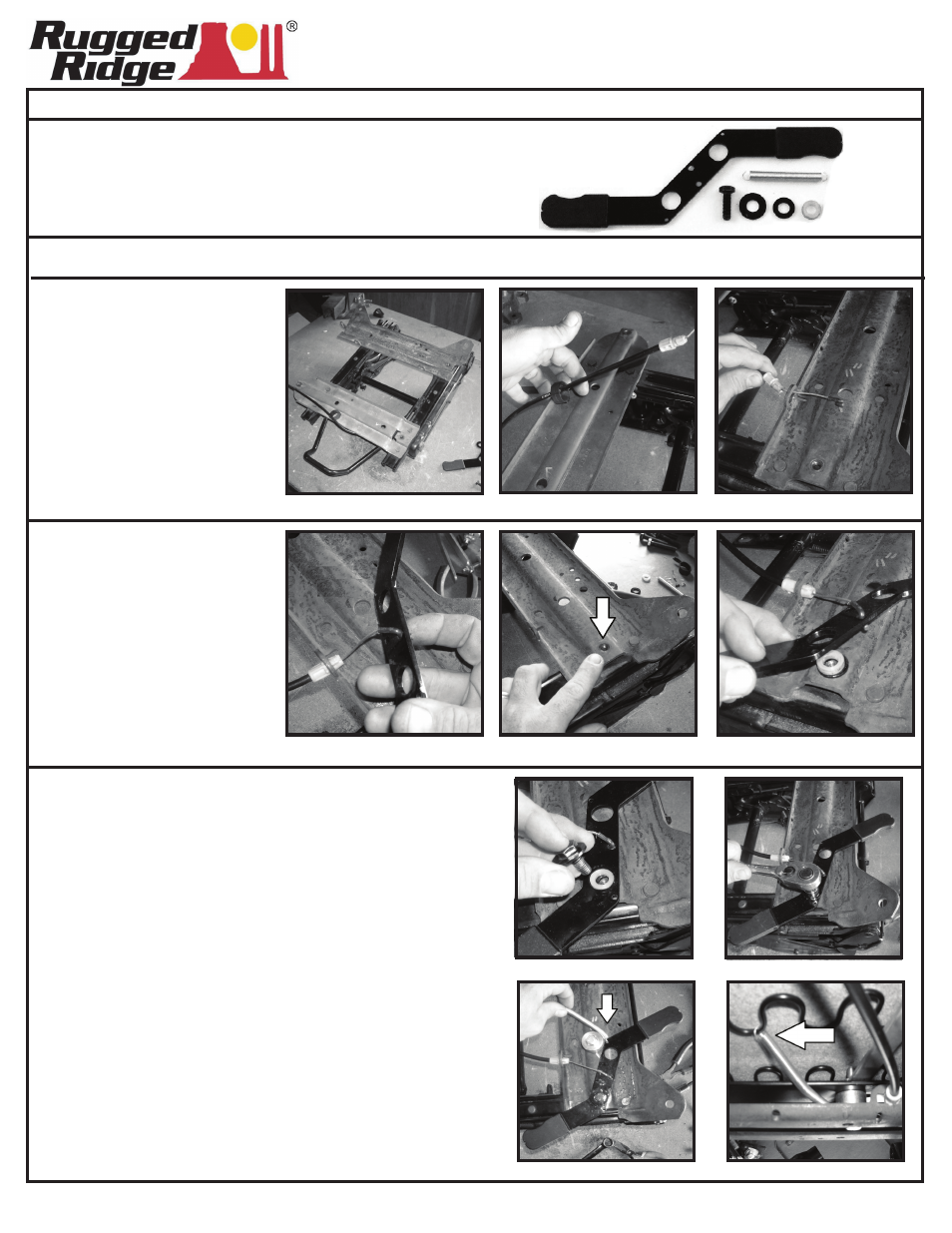 Rugged Ridge®