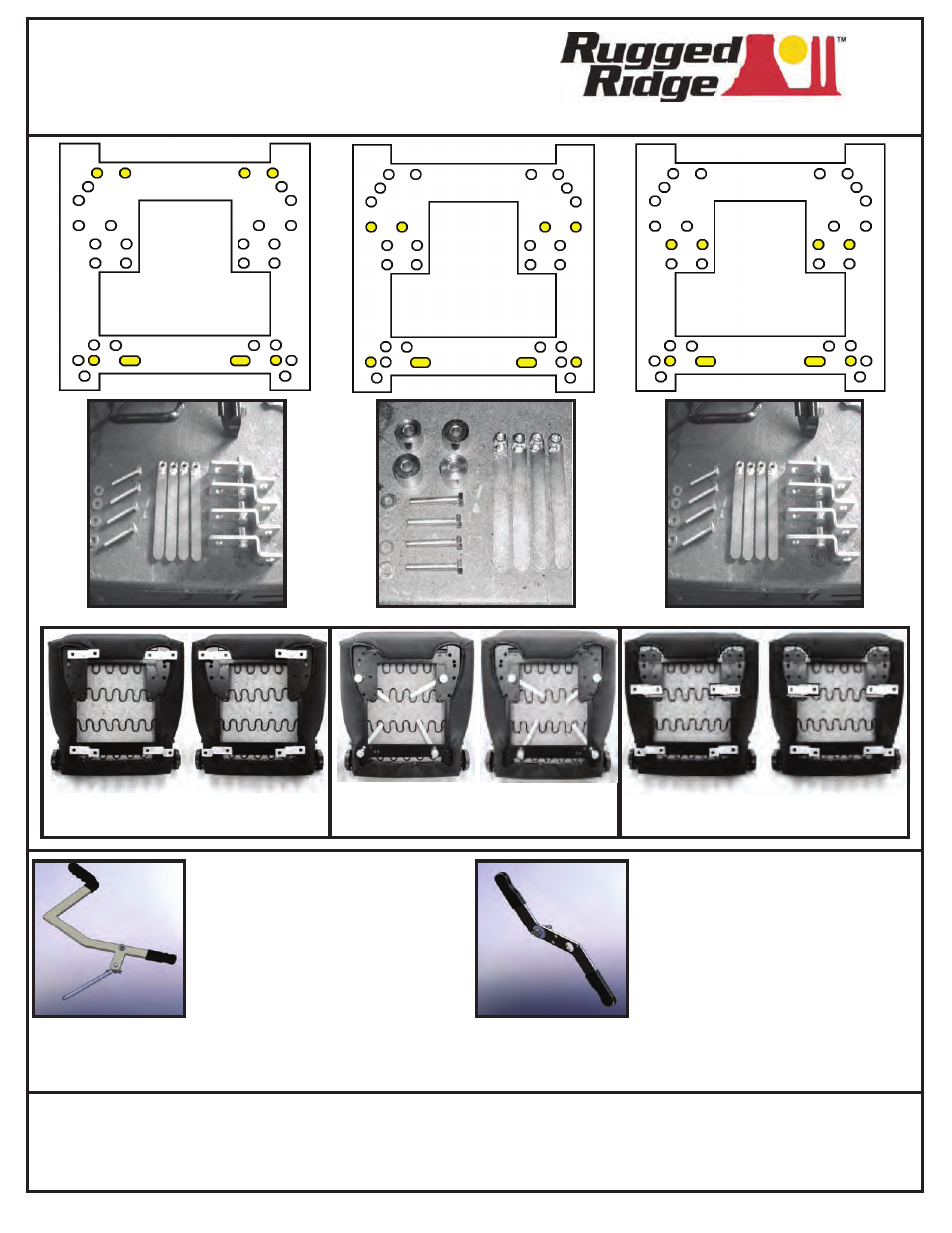 Rugged Ridge™