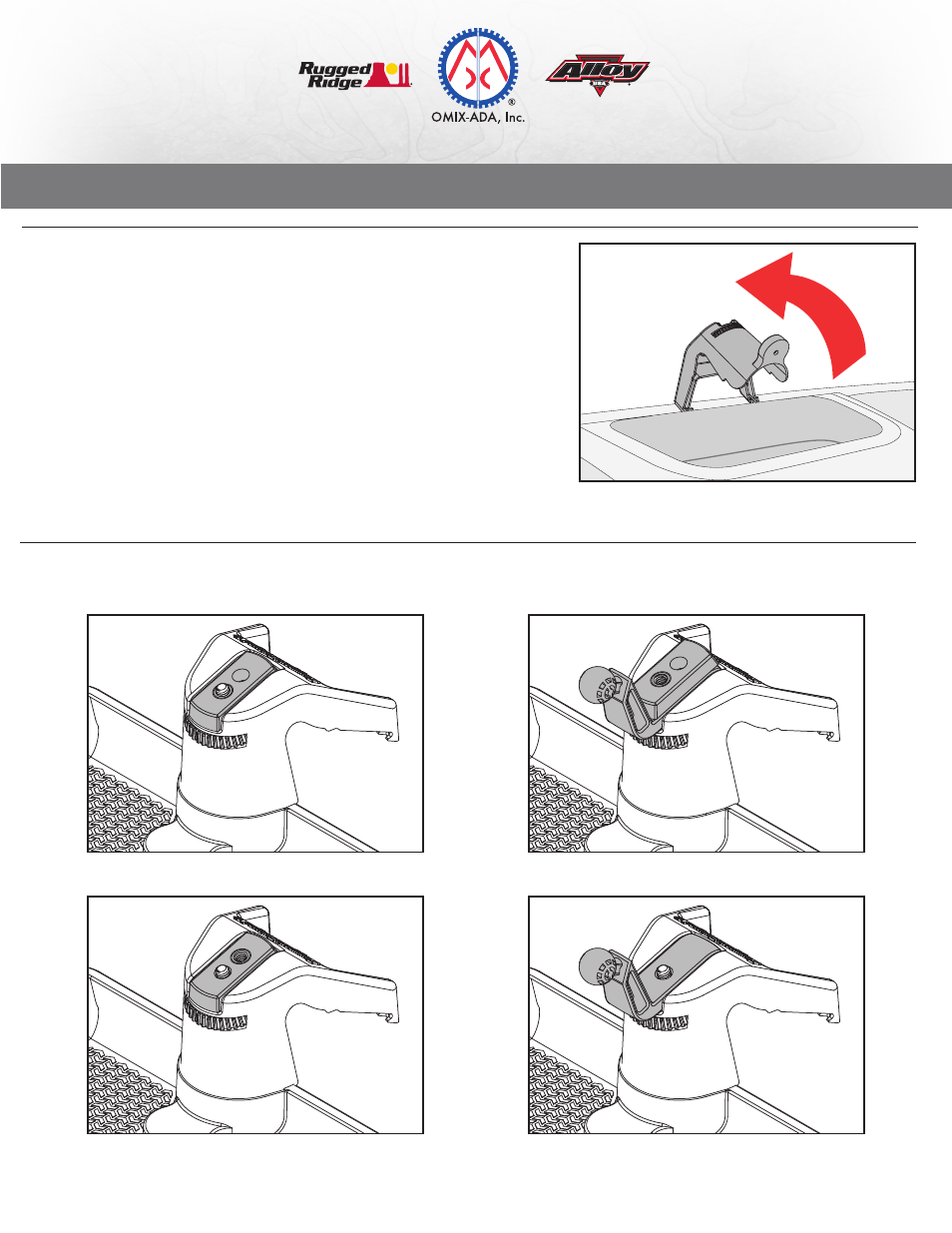 Rugged Ridge

OMIX-ADA, Inc.

Alloy USA