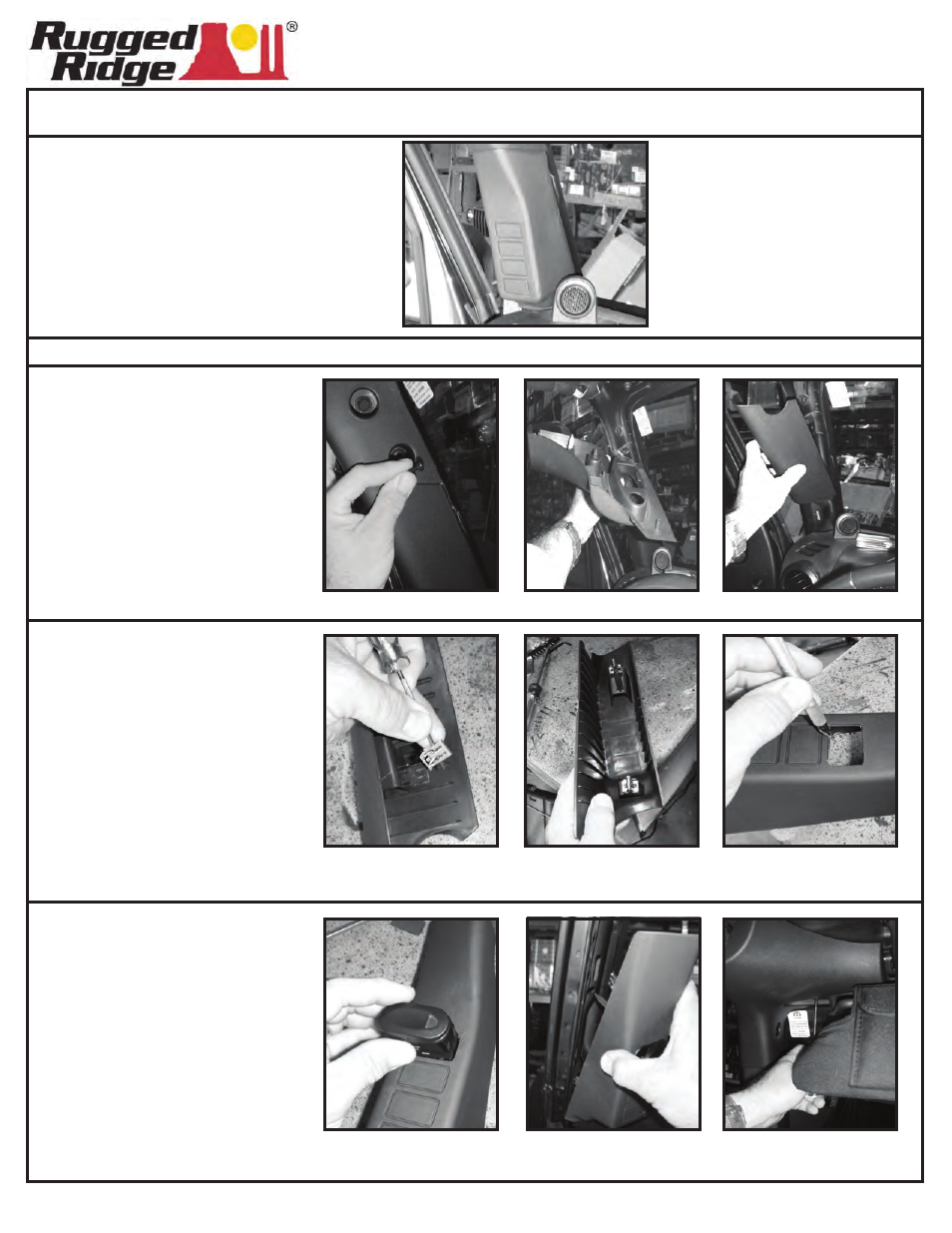 Rugged Ridge®