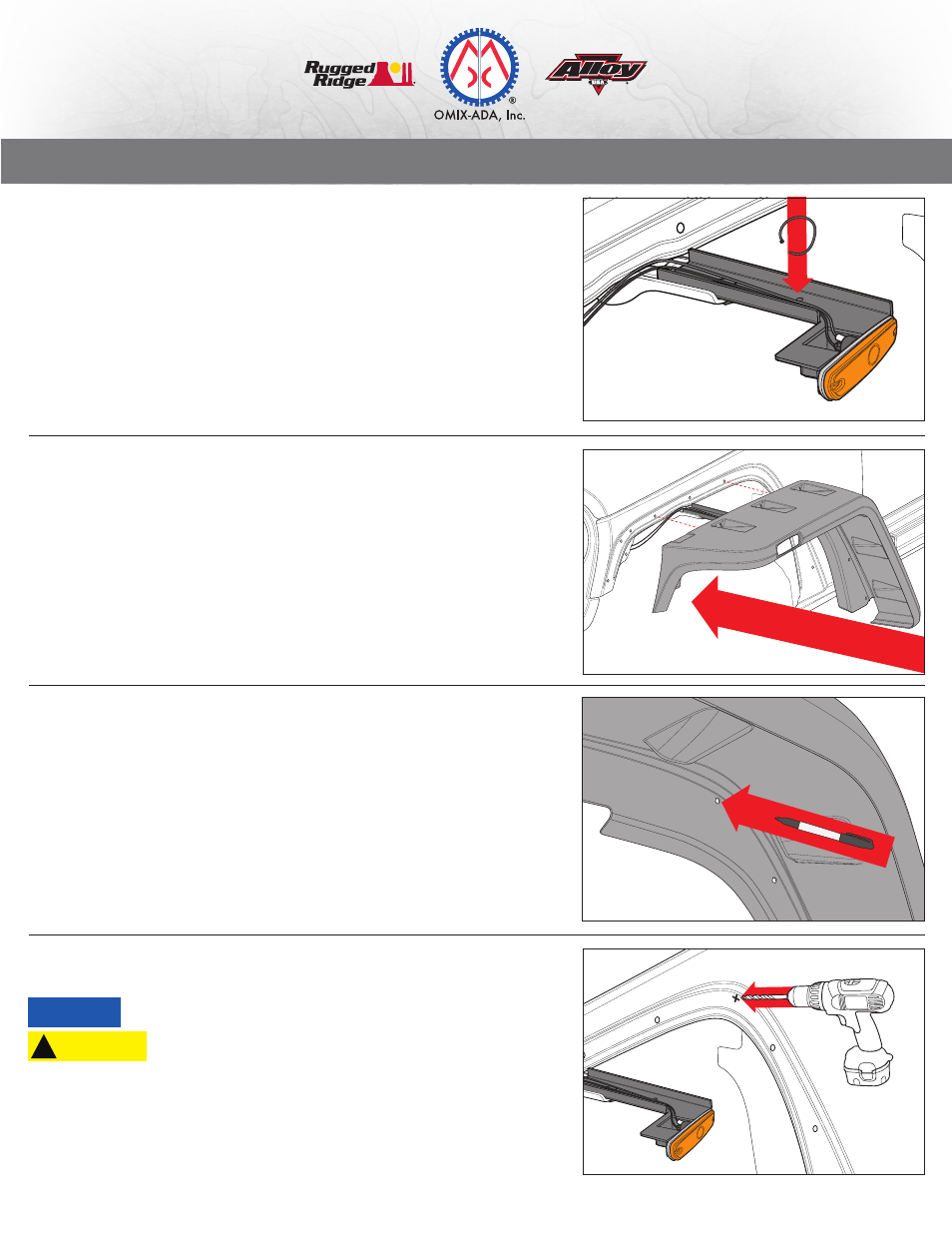 Rugged Ridge

OMIX-ADA, Inc.

Alloy USA