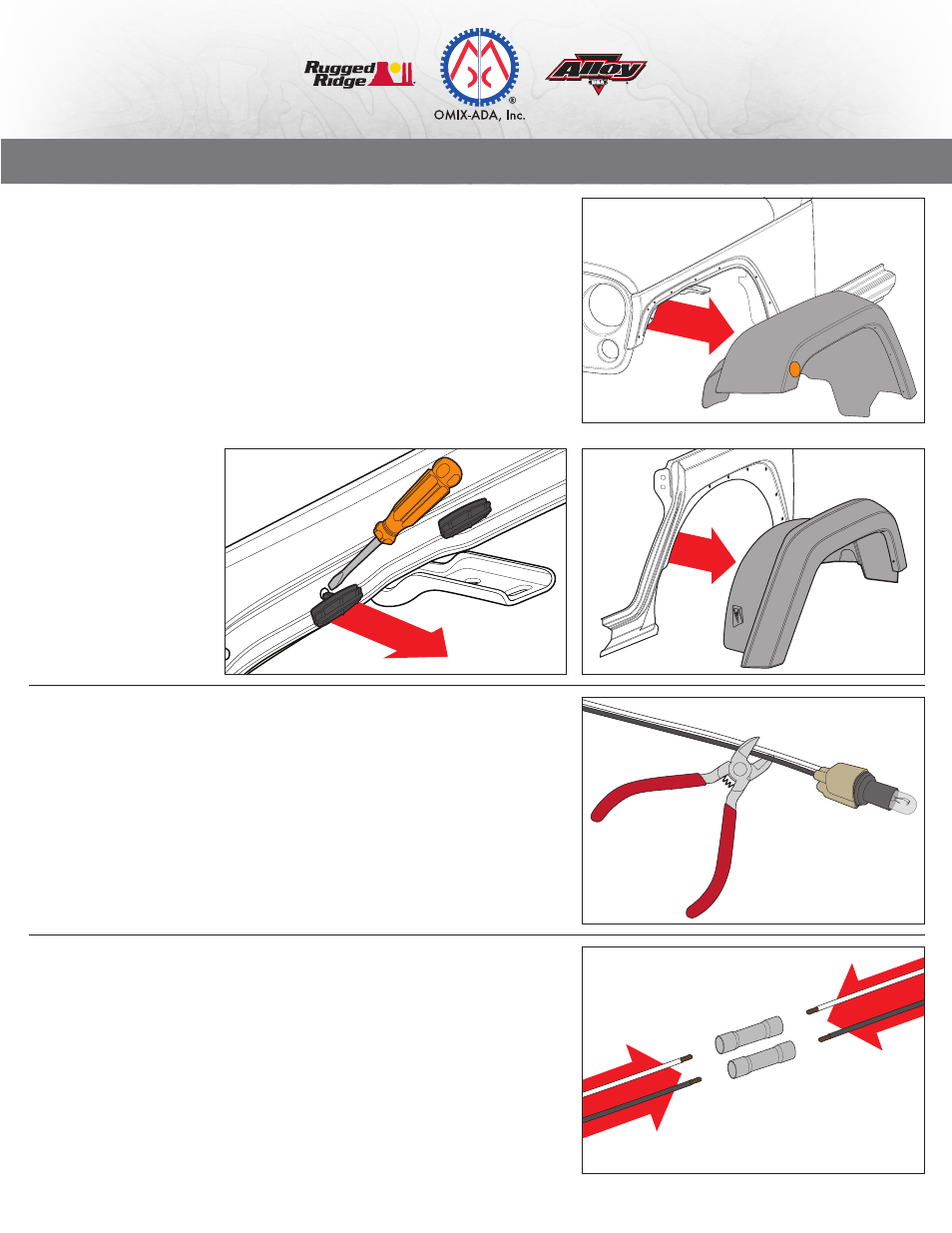 Rugged Ridge

OMIX-ADA, Inc.

Alloy USA