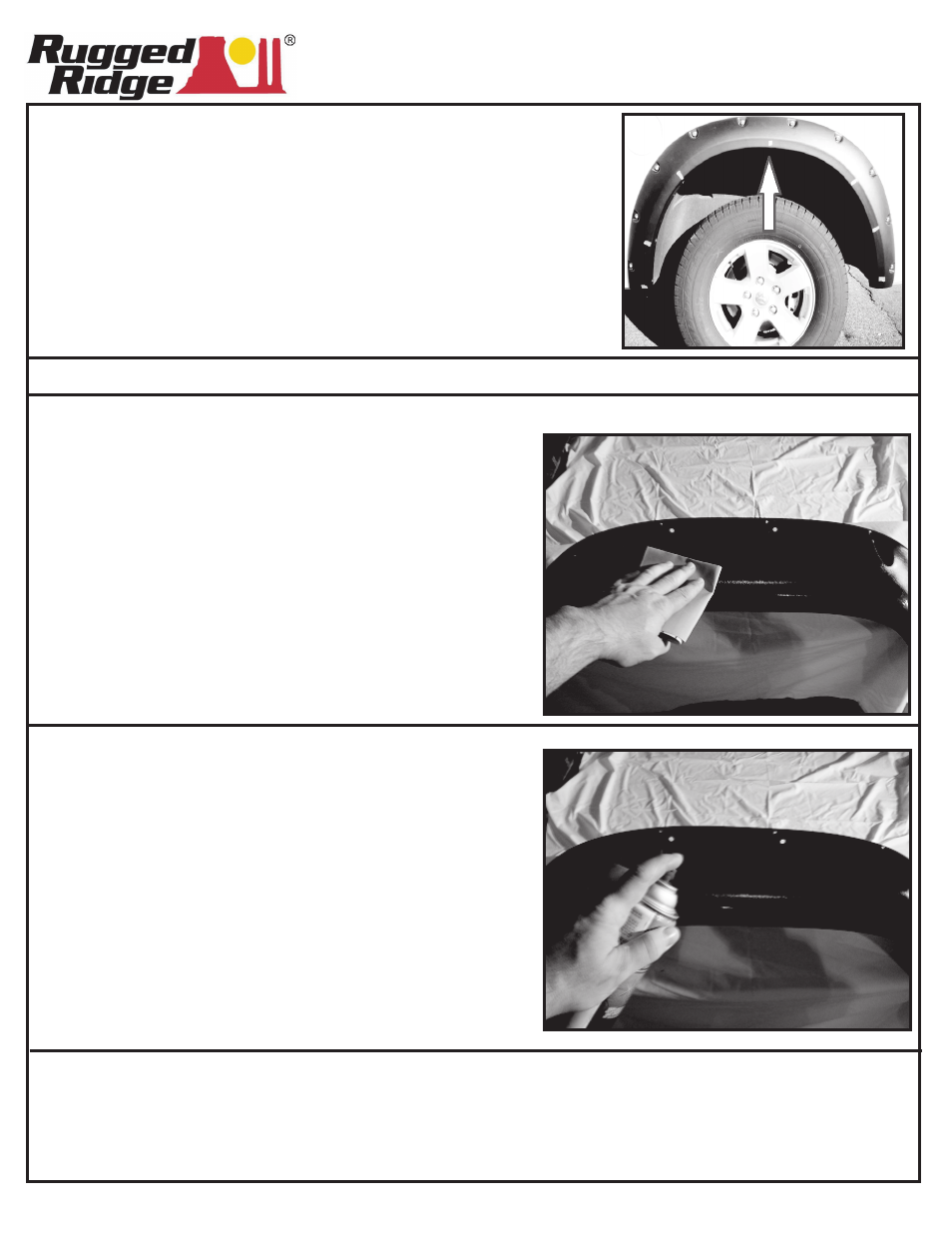 Rugged Ridge®