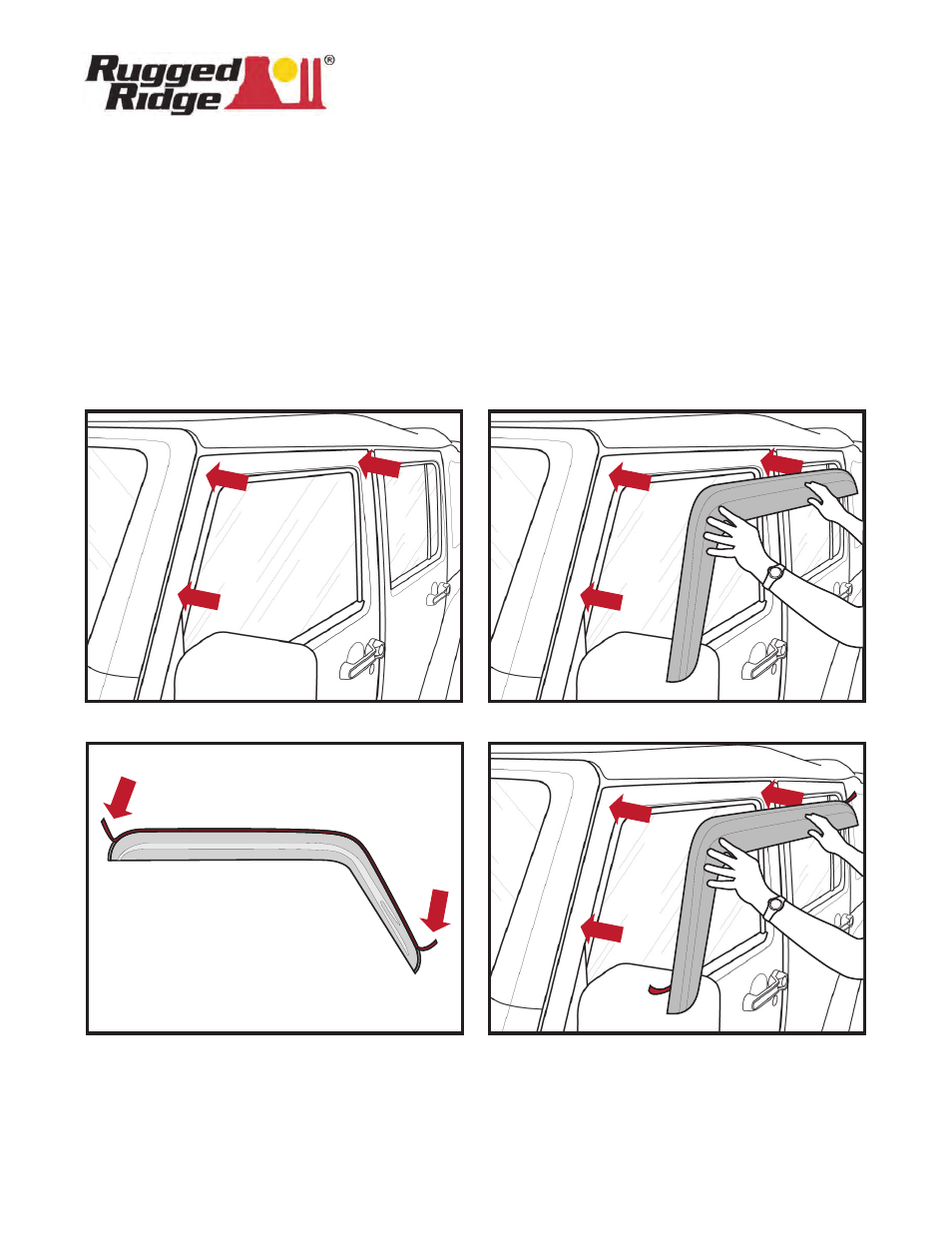 Rugged Ridge®