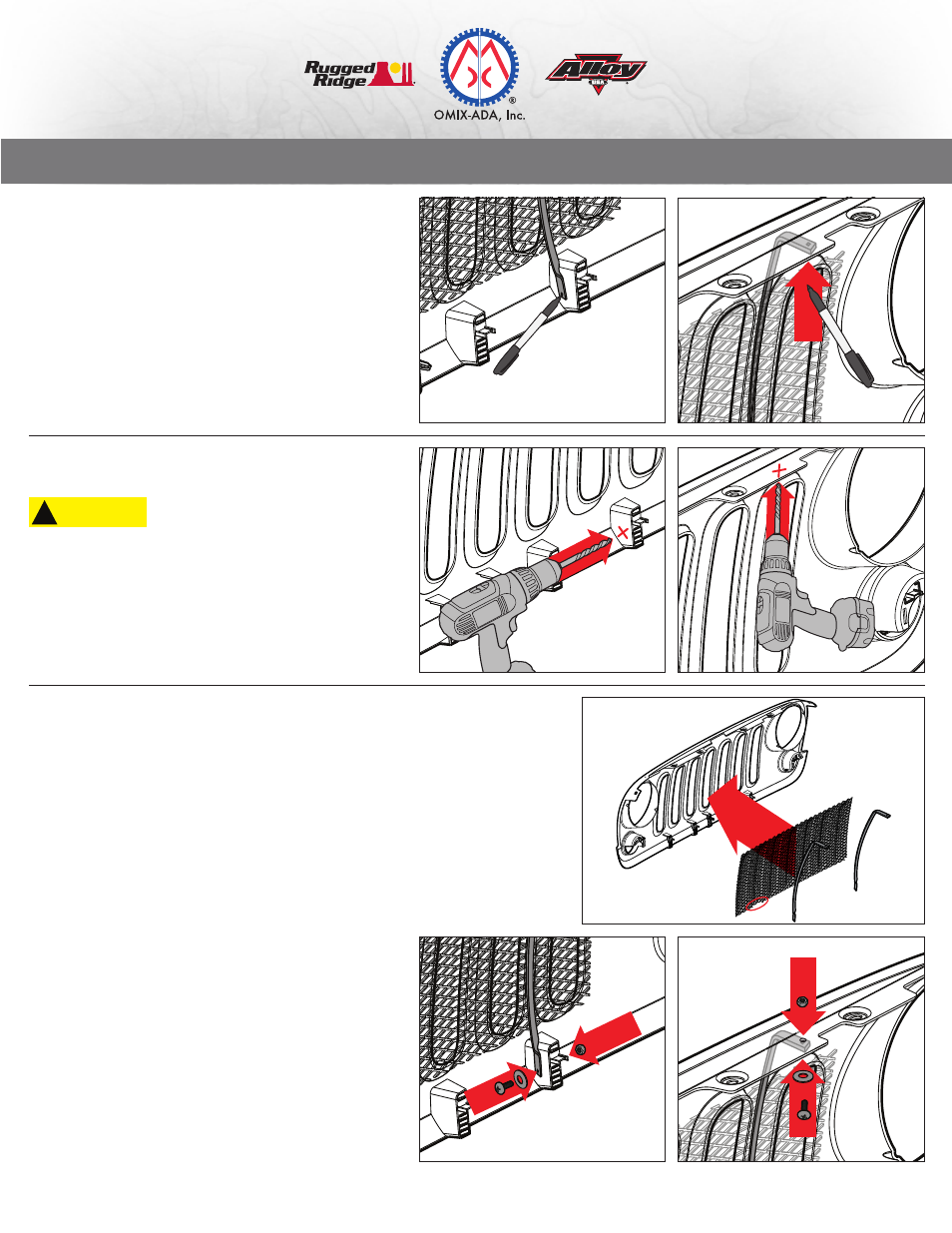 Rugged Ridge

OMIX-ADA, Inc.

Alloy USA