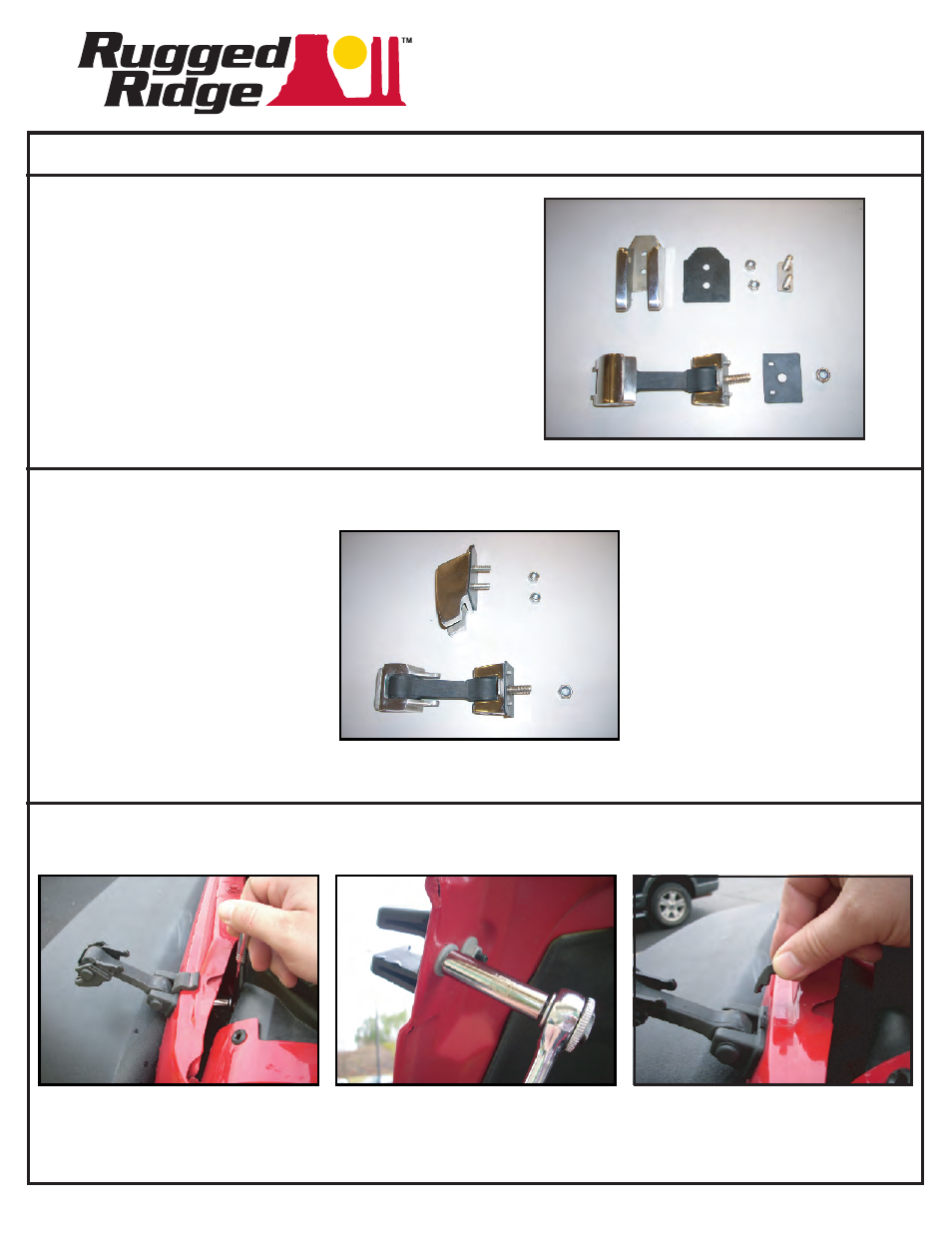 Rugged Ridge™