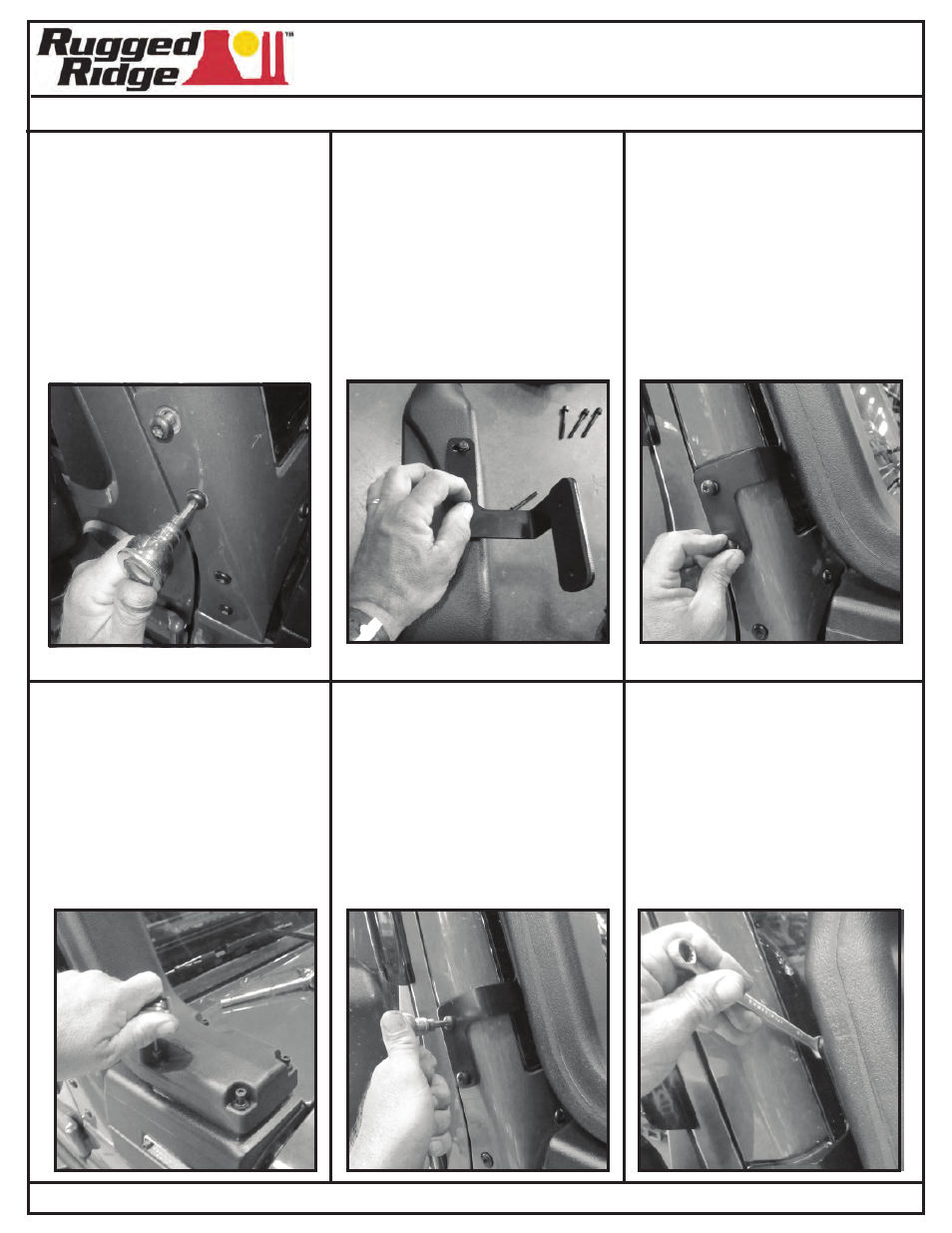 Rugged Ridge™