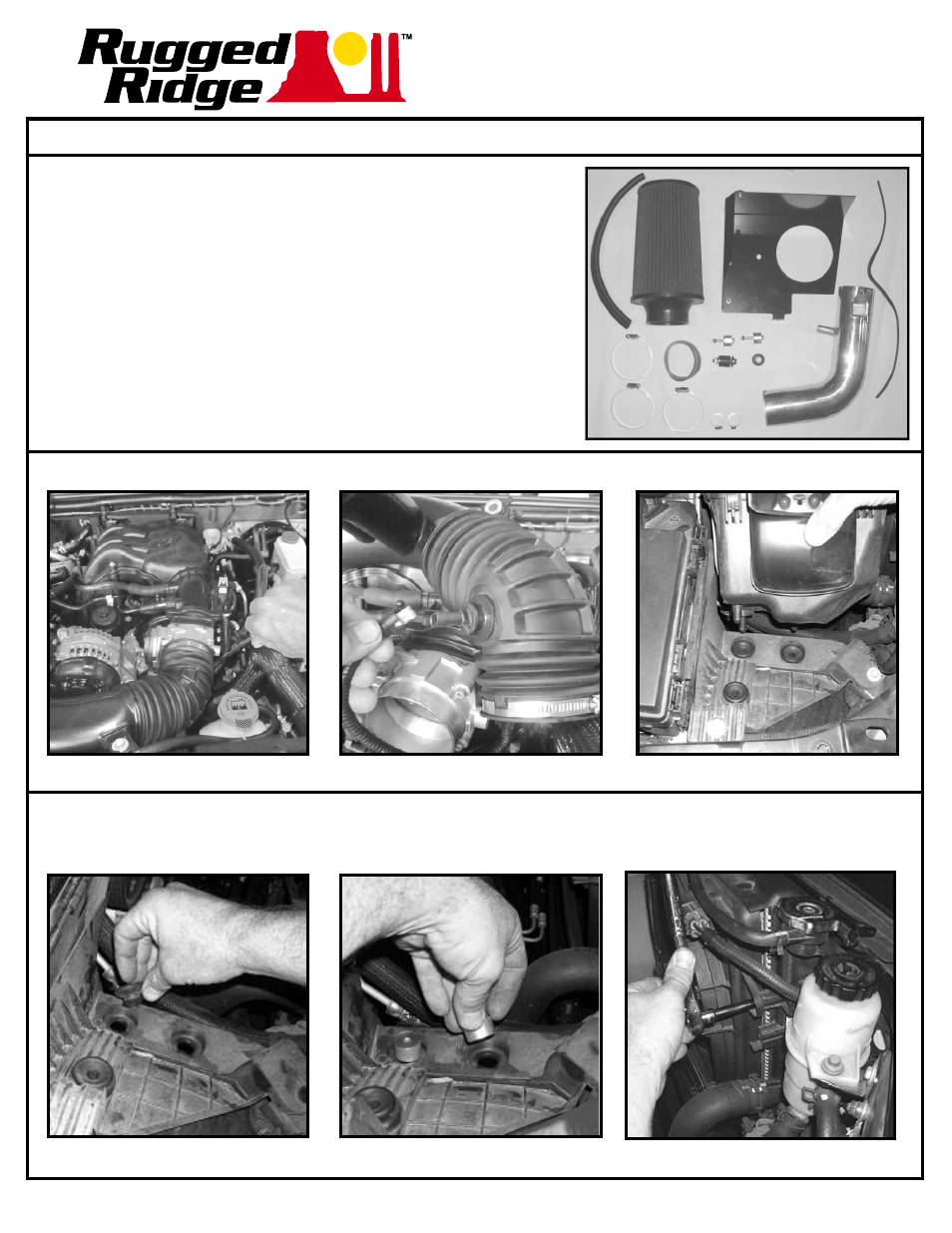 Rugged Ridge™