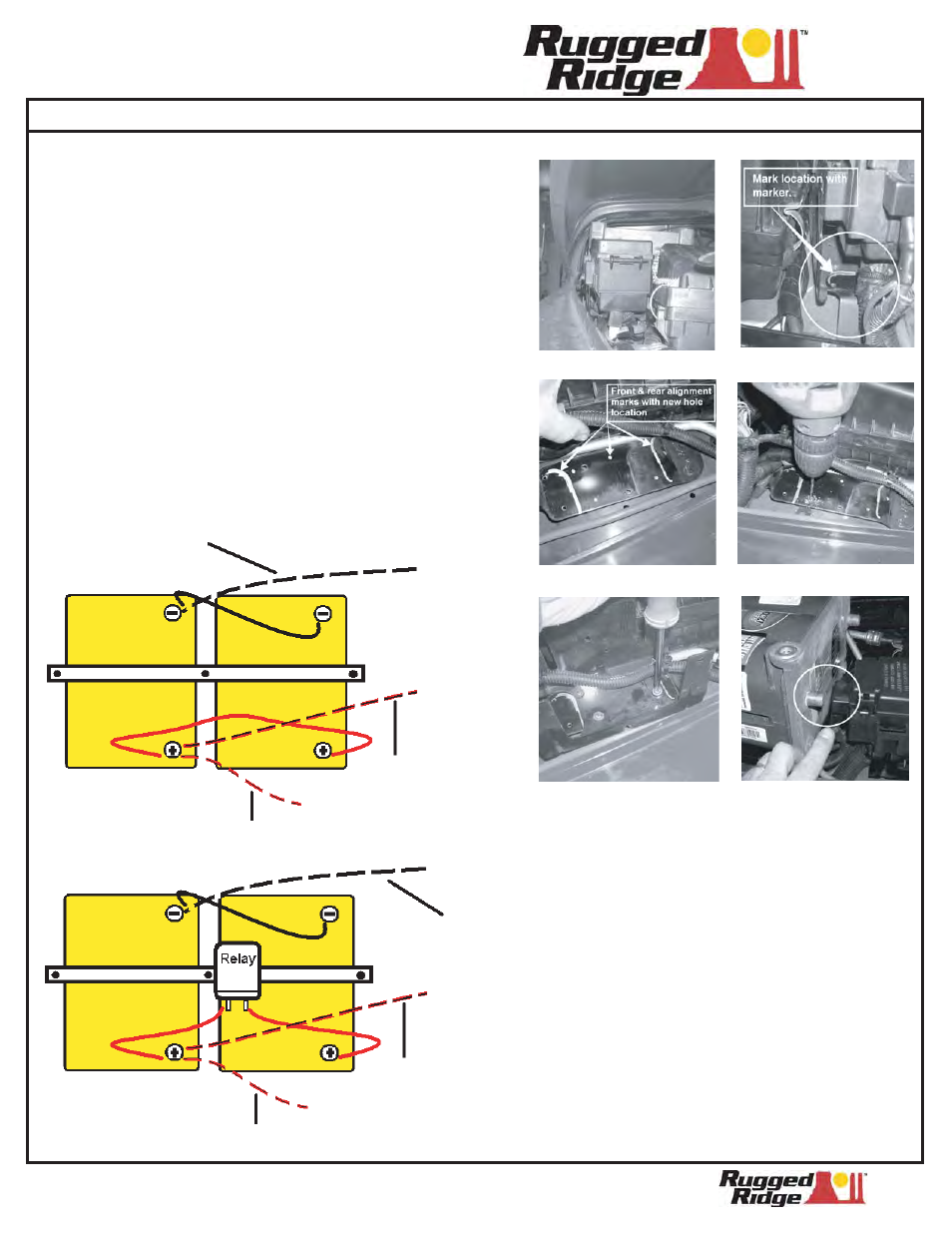 Rugged Ridge™

Mark location with marker.

Front & rear alignment marks with new hole location

Relay

Rugged Ridge™