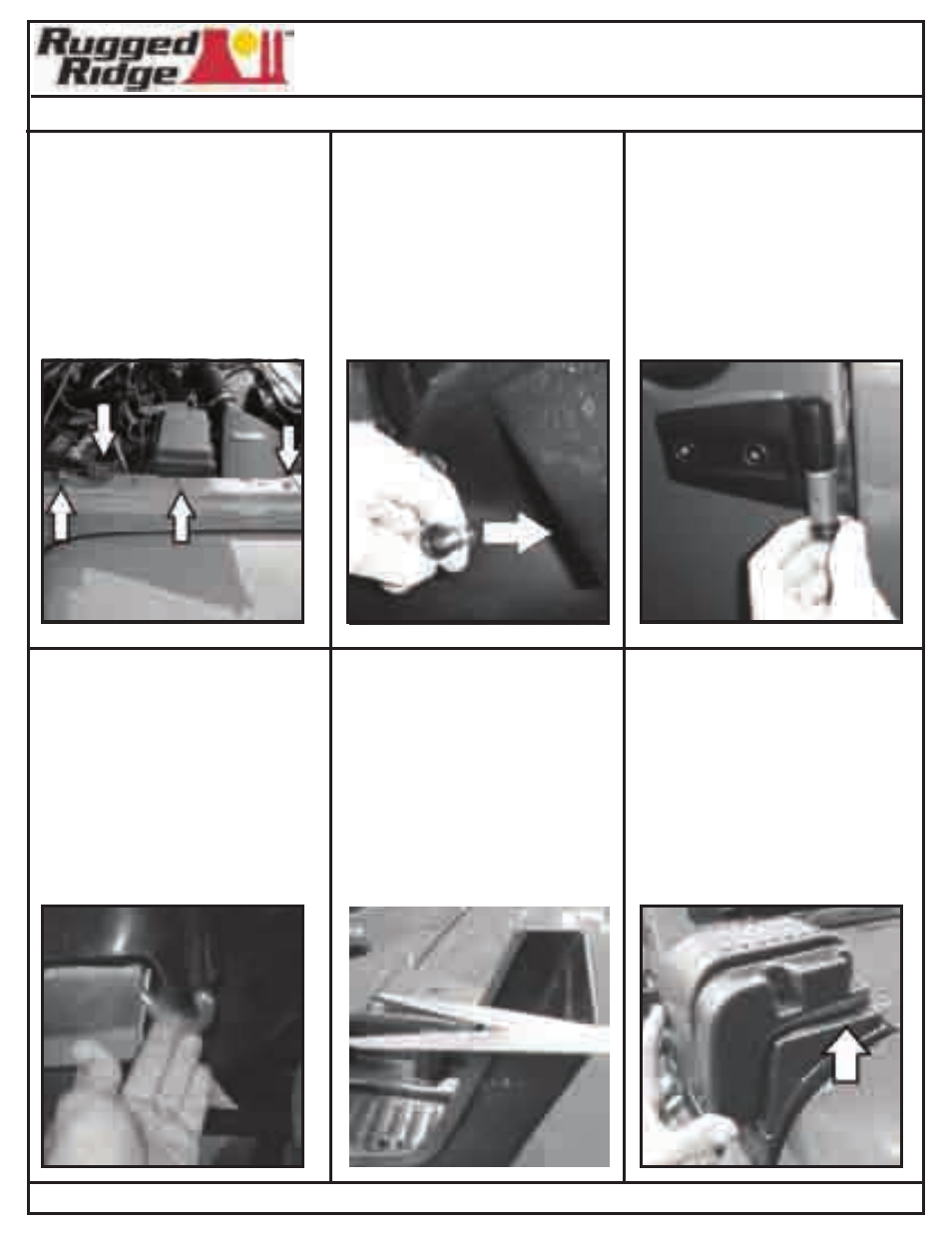 Rugged Ridge™