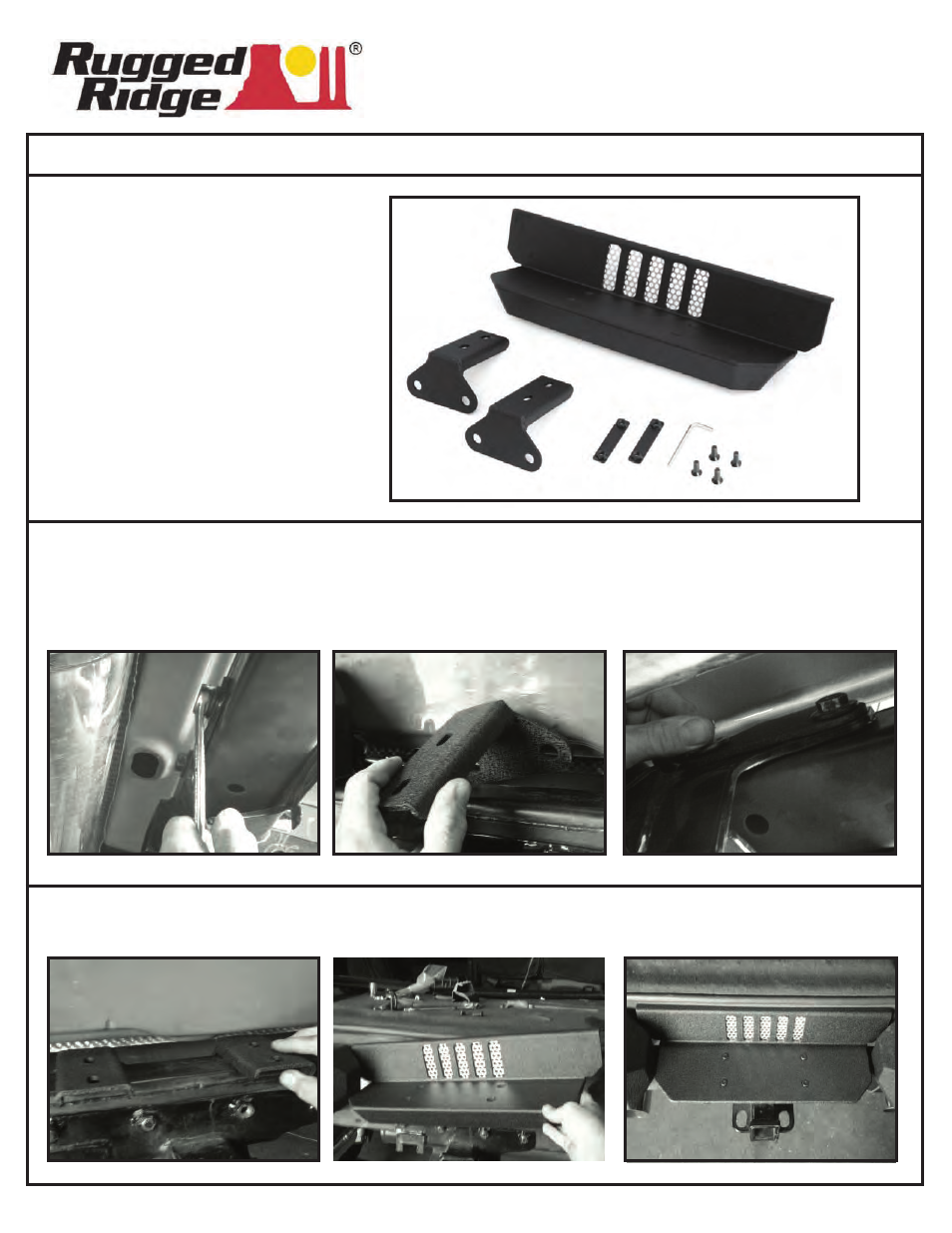 Rugged Ridge®