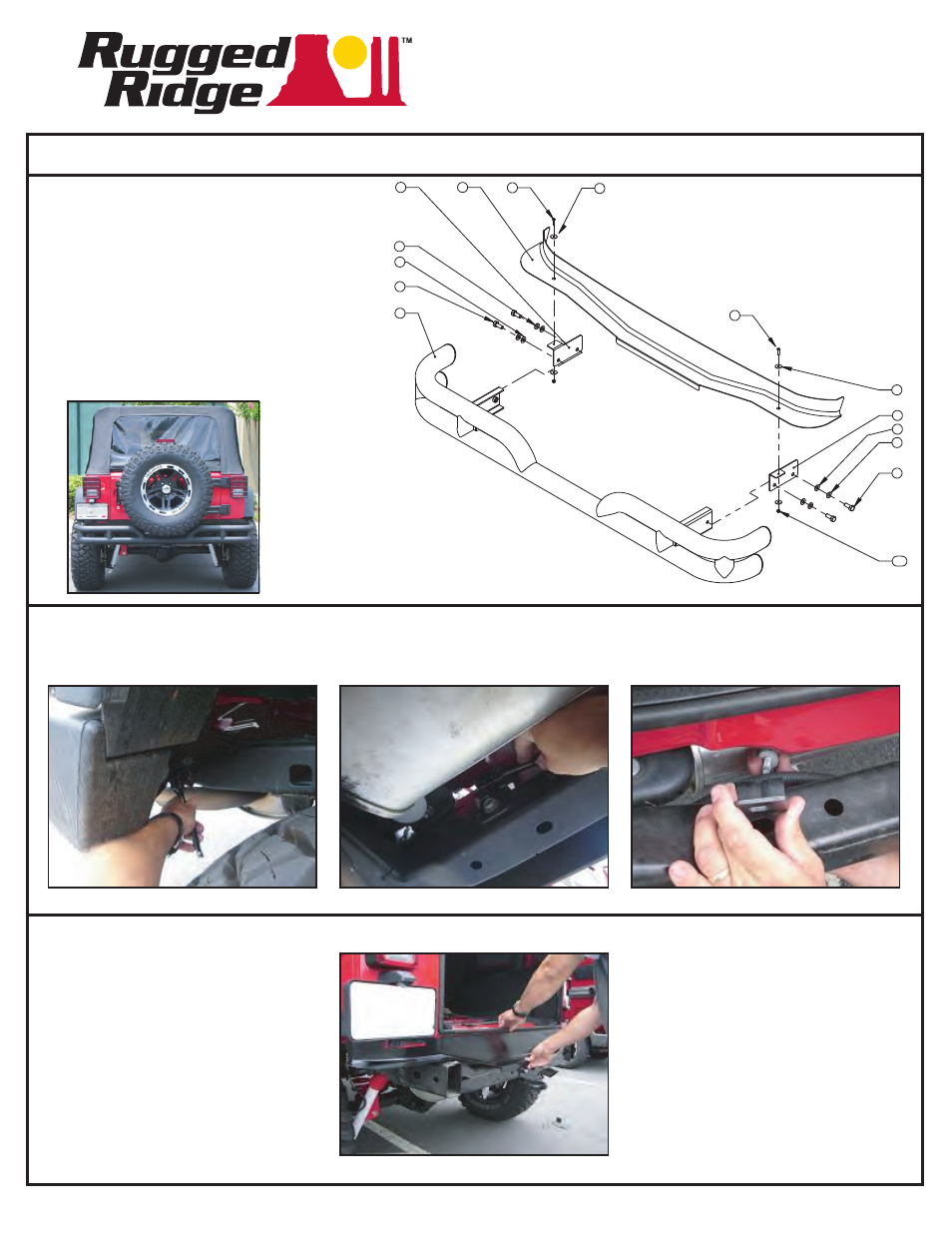 Rugged Ridge™