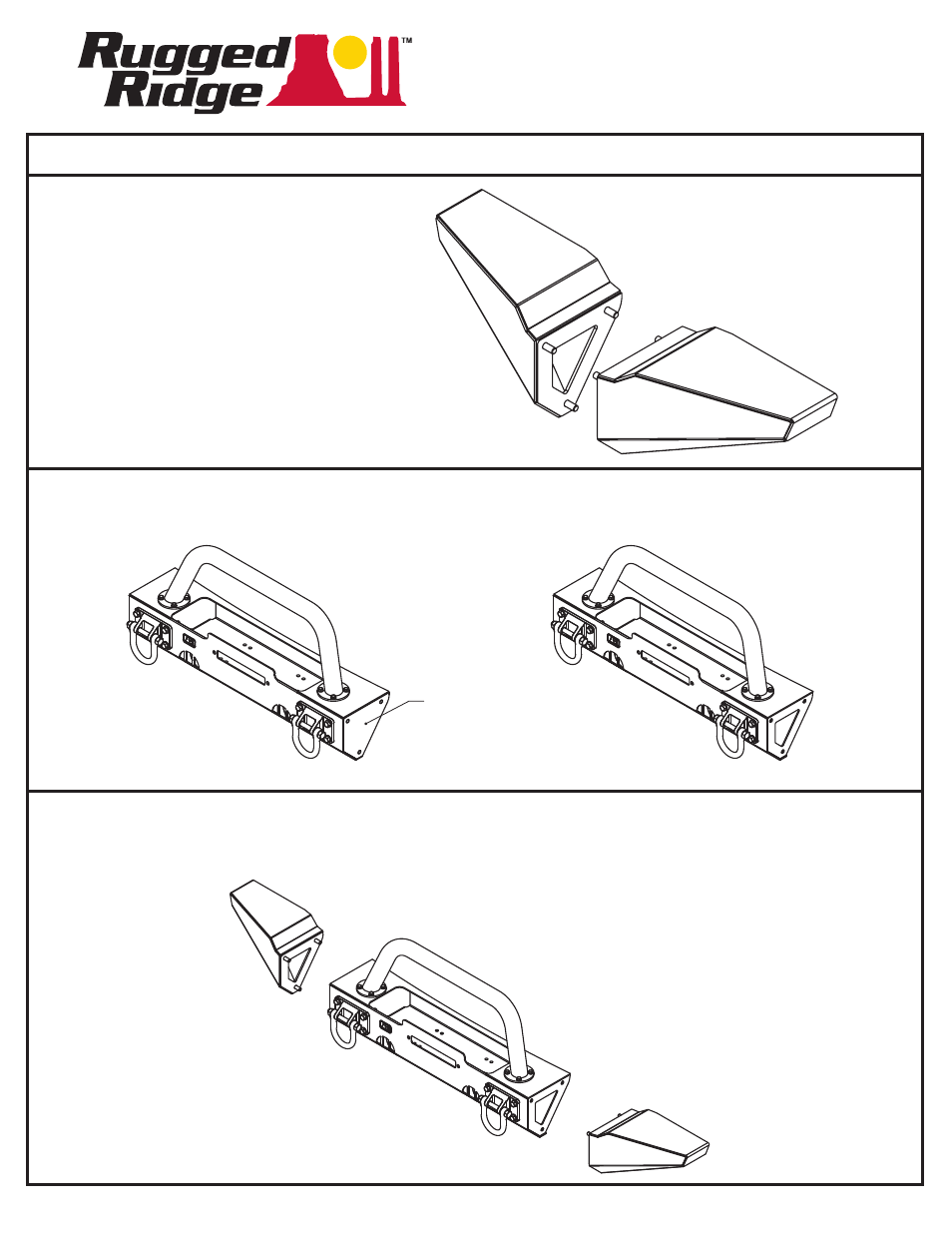 Rugged Ridge™