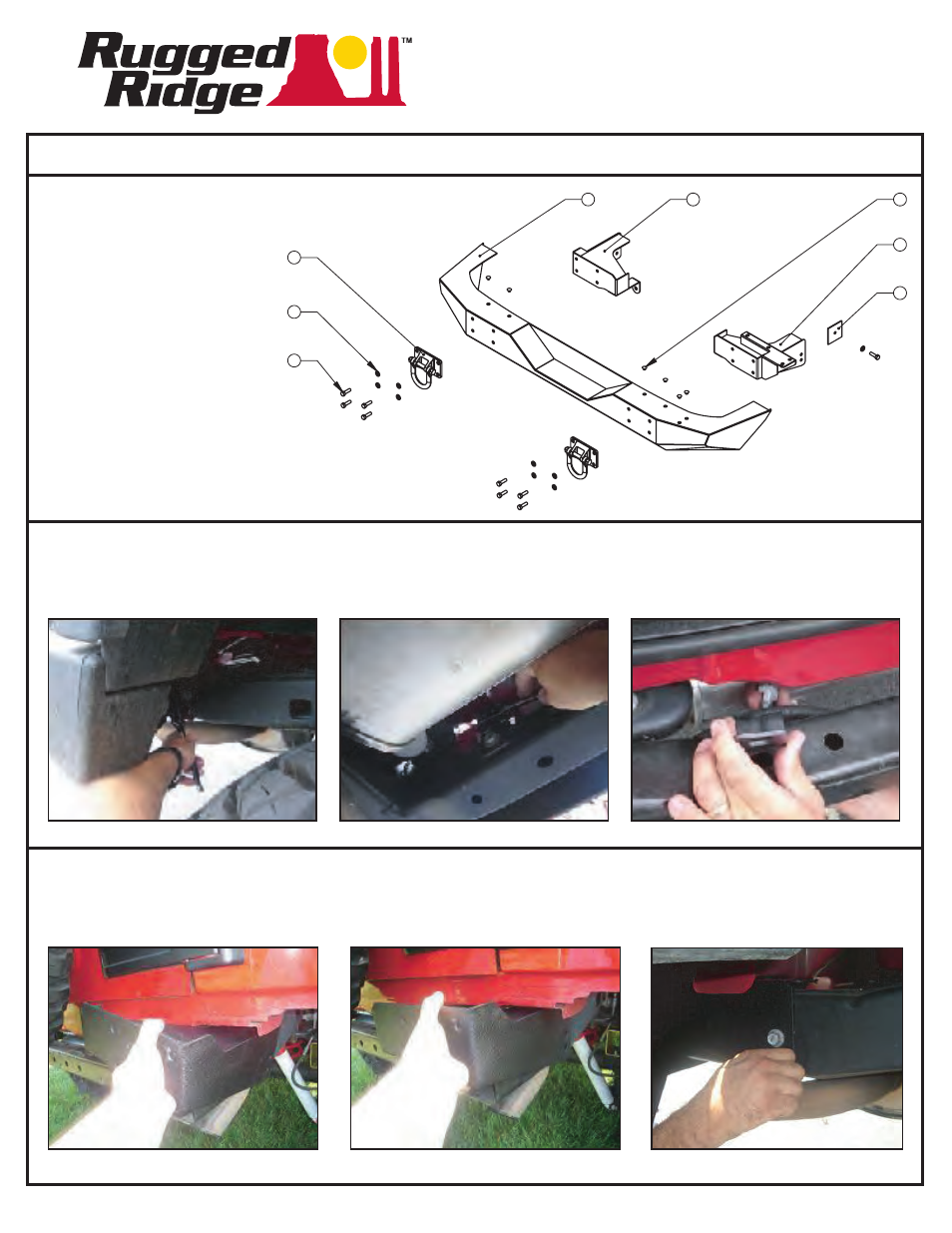 Rugged Ridge™