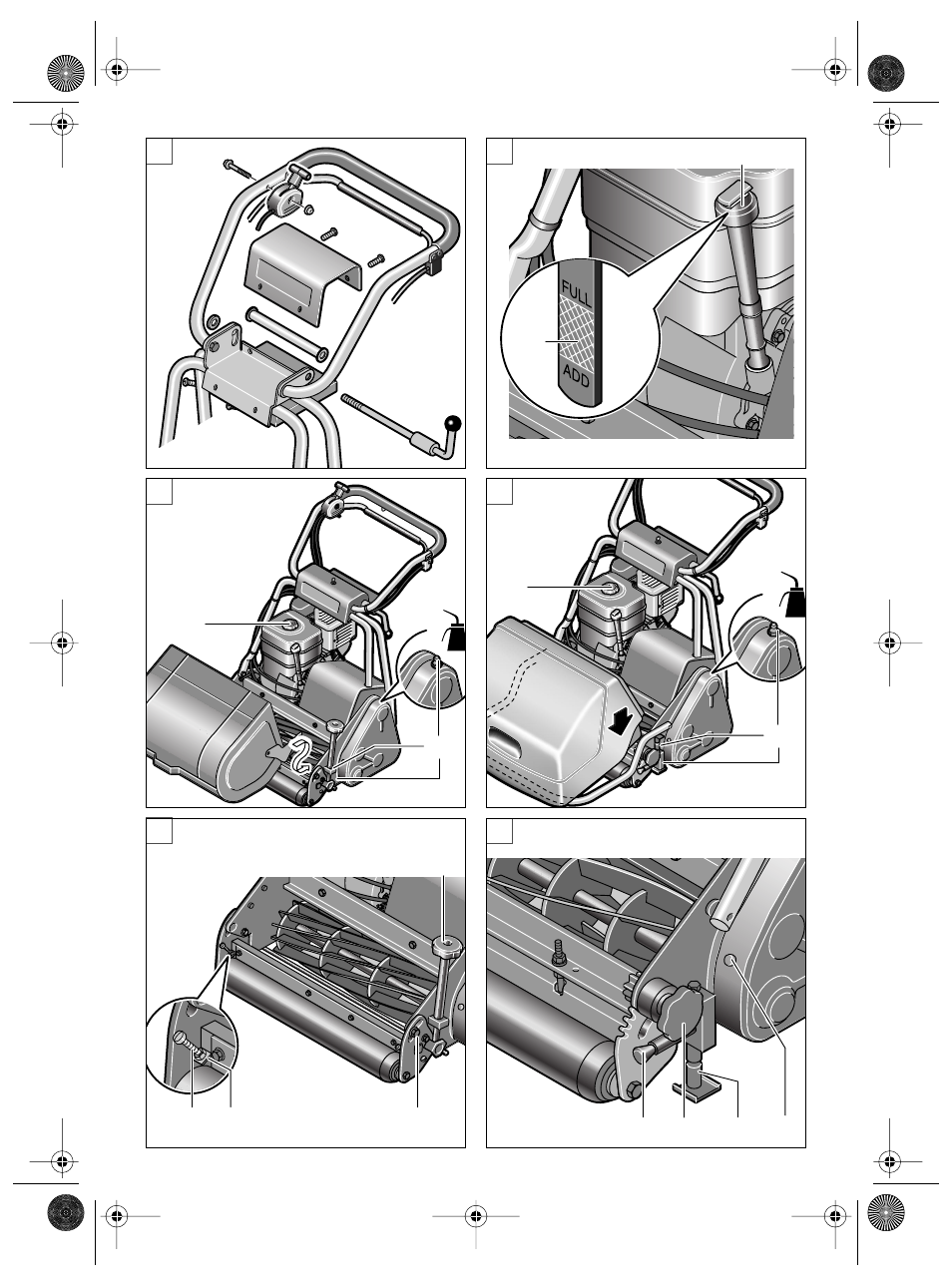 FULL

ADD