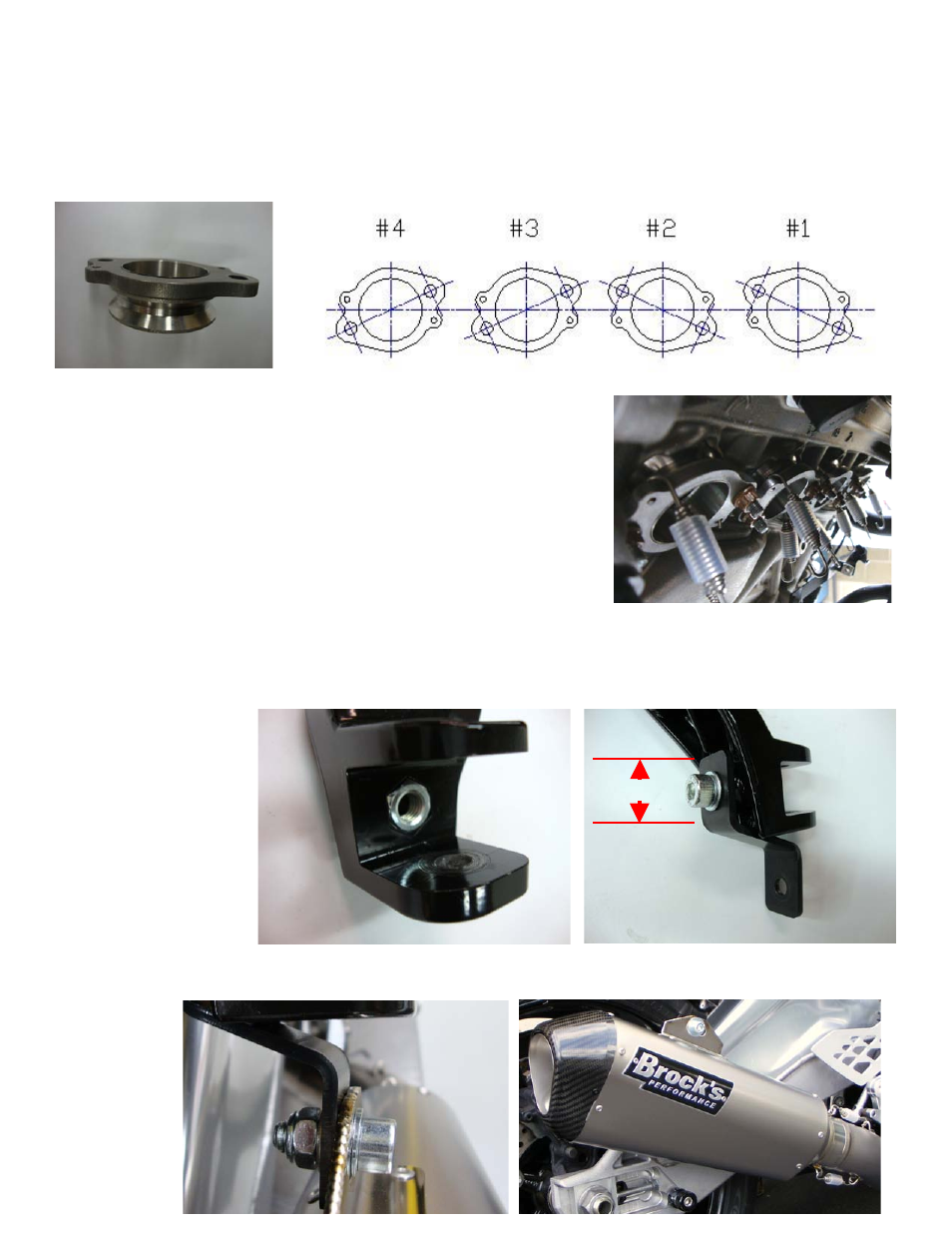 #4 #3 #2 #1

Brock's PERFORMANCE