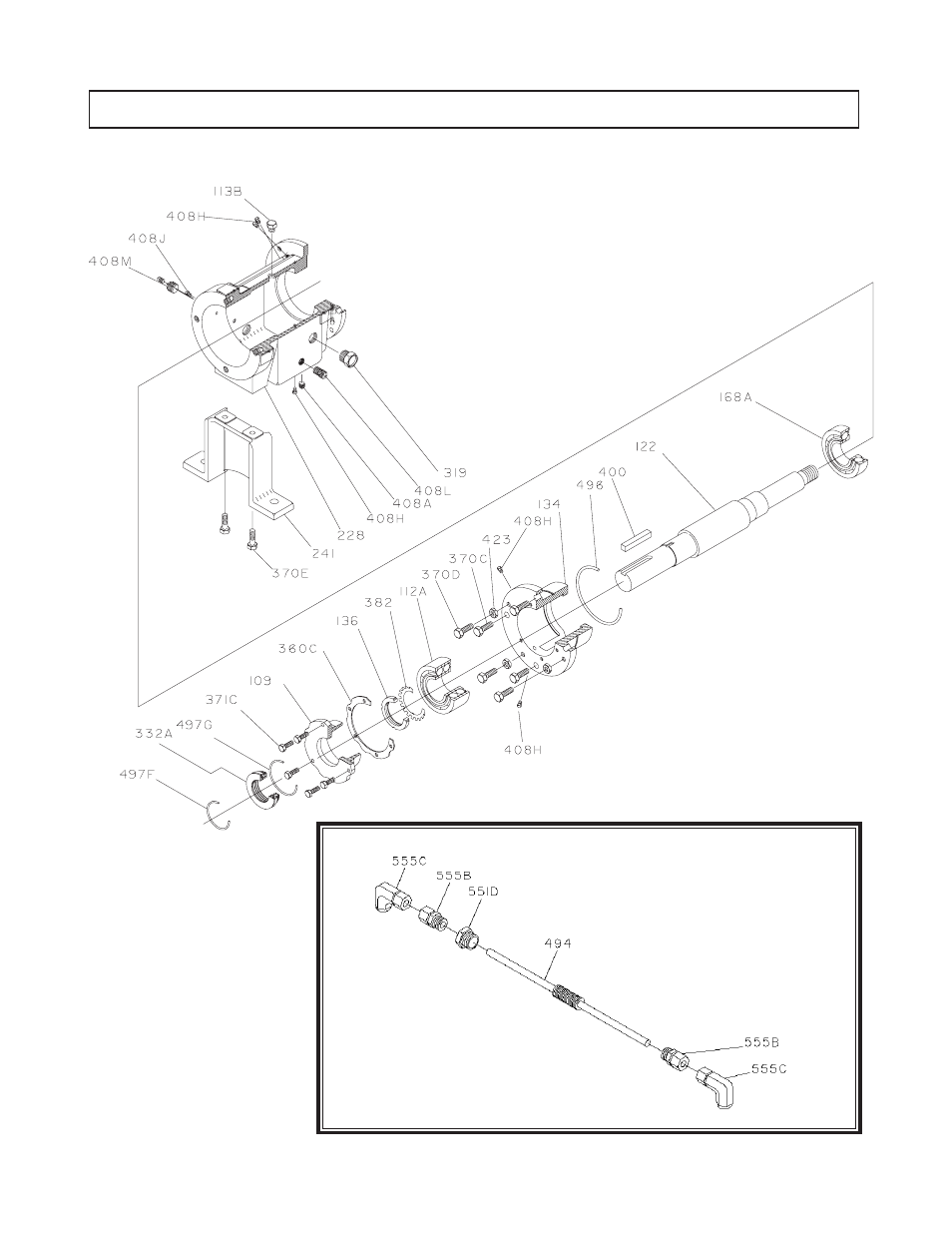 113B
408H
408J
408M
319
408L
408A
408H
228
241
370E
168A
122
400
496
134
408H
423
370C
370D
112A
382
136
360C
109
371C
497G
332A
497F
408H

555C
555B
551D
494
555B
555C