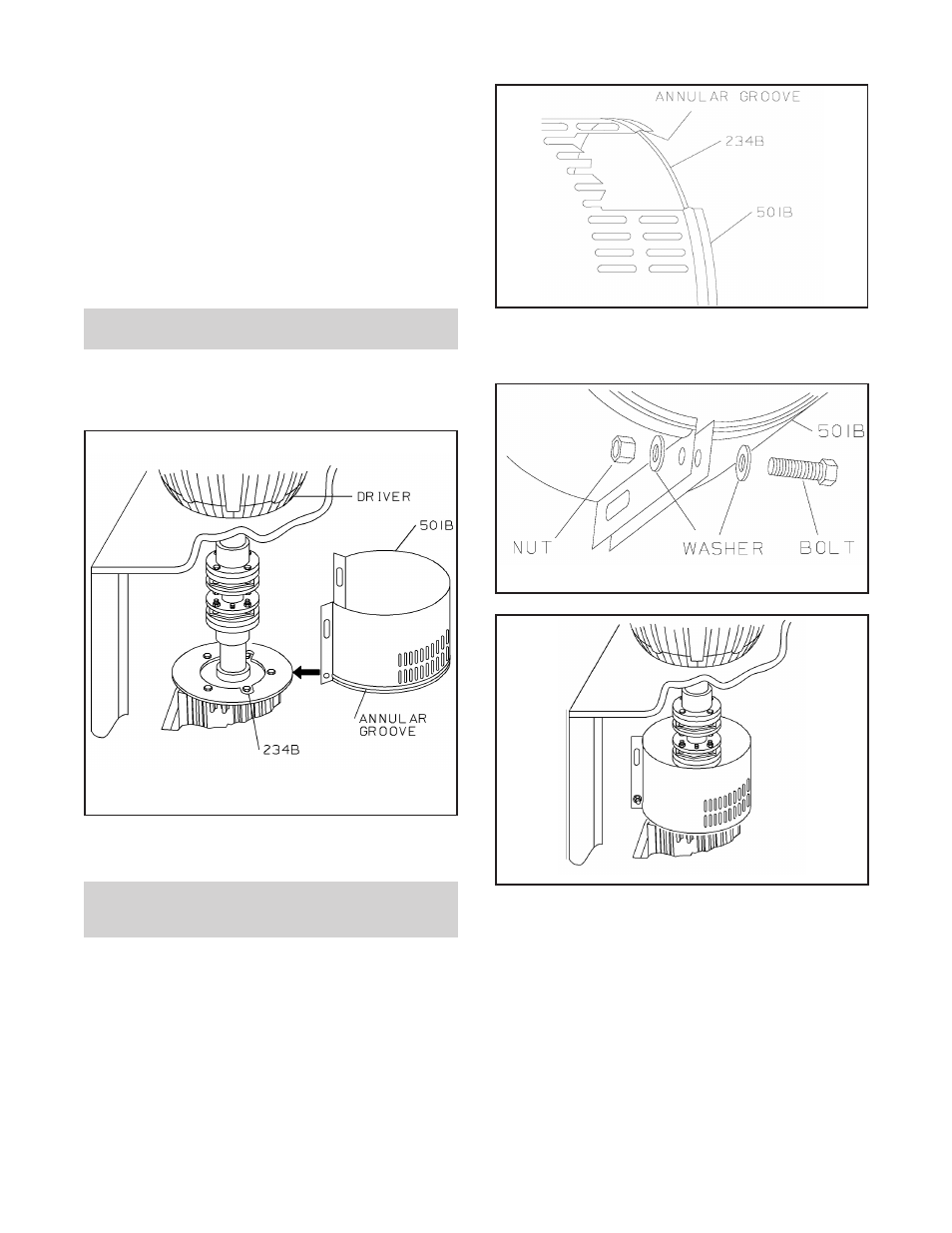 DRIVER

501B

ANNULAR GROOVE

234B

ANNULAR GROOVE

234B

501B

501B

NUT

WASHER

BOLT