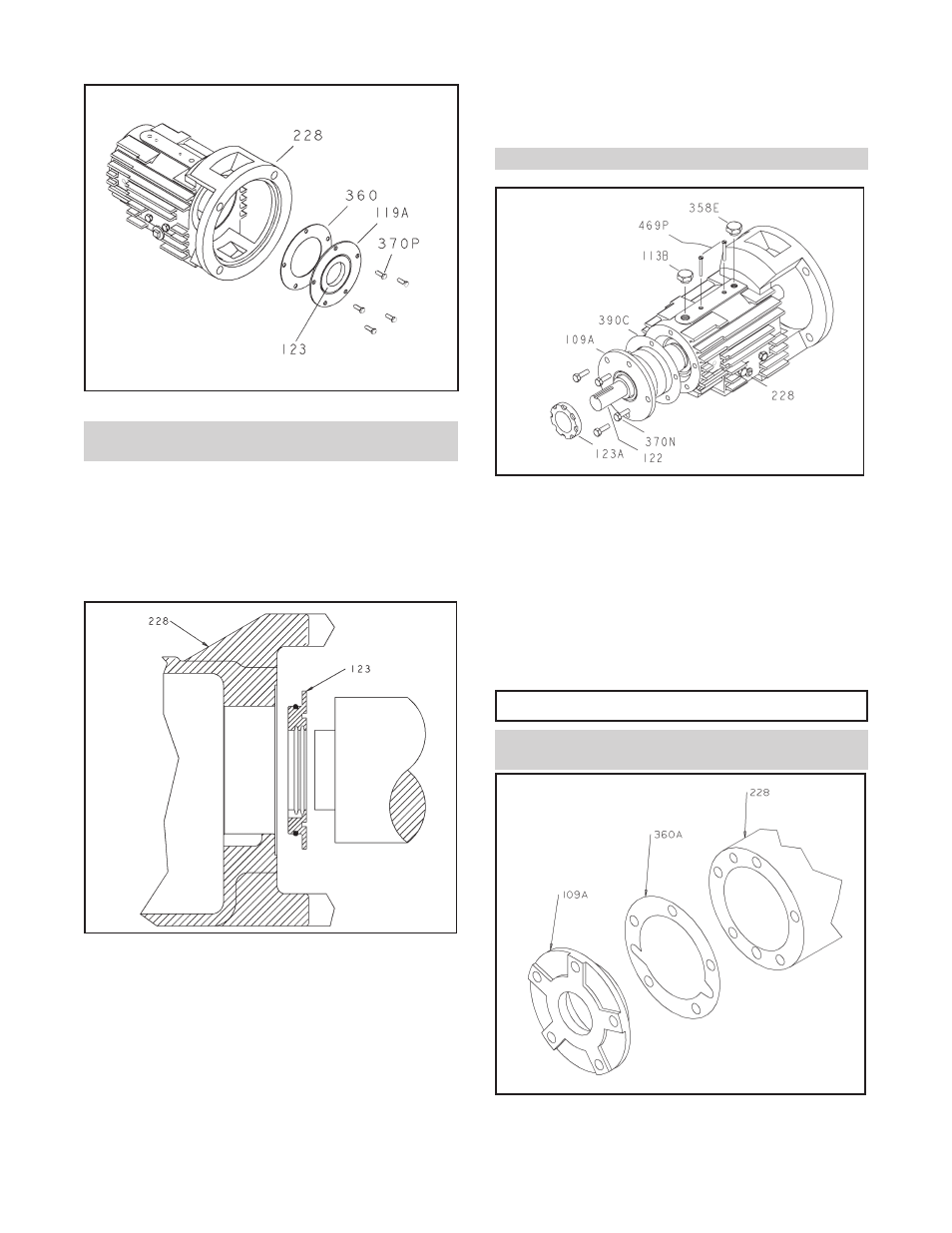 228
360
119A
370P
123

228
123

358E
469P
113B
390C
109A
228
370N
123A
122

228
360A
109A