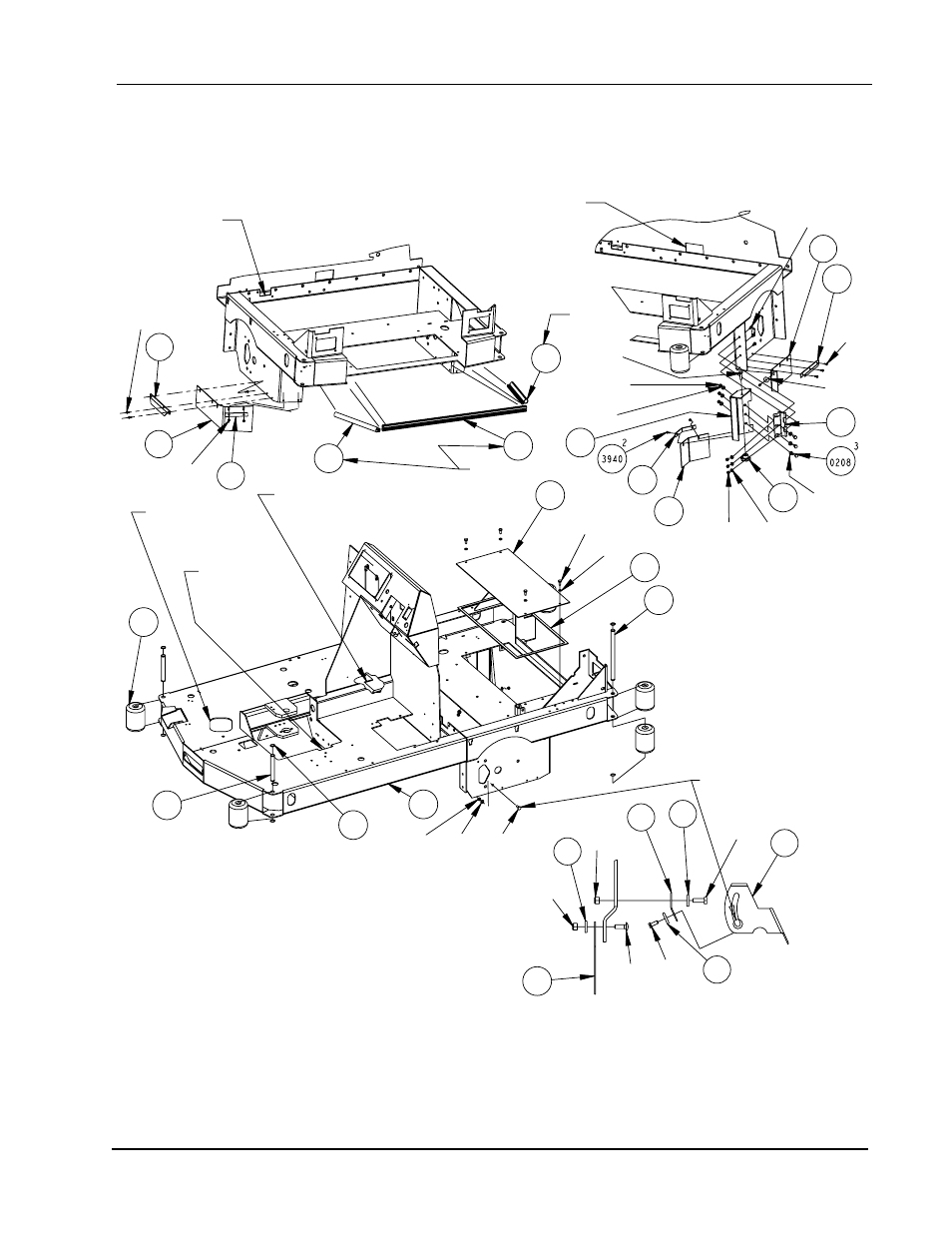 2
3940

3
0208