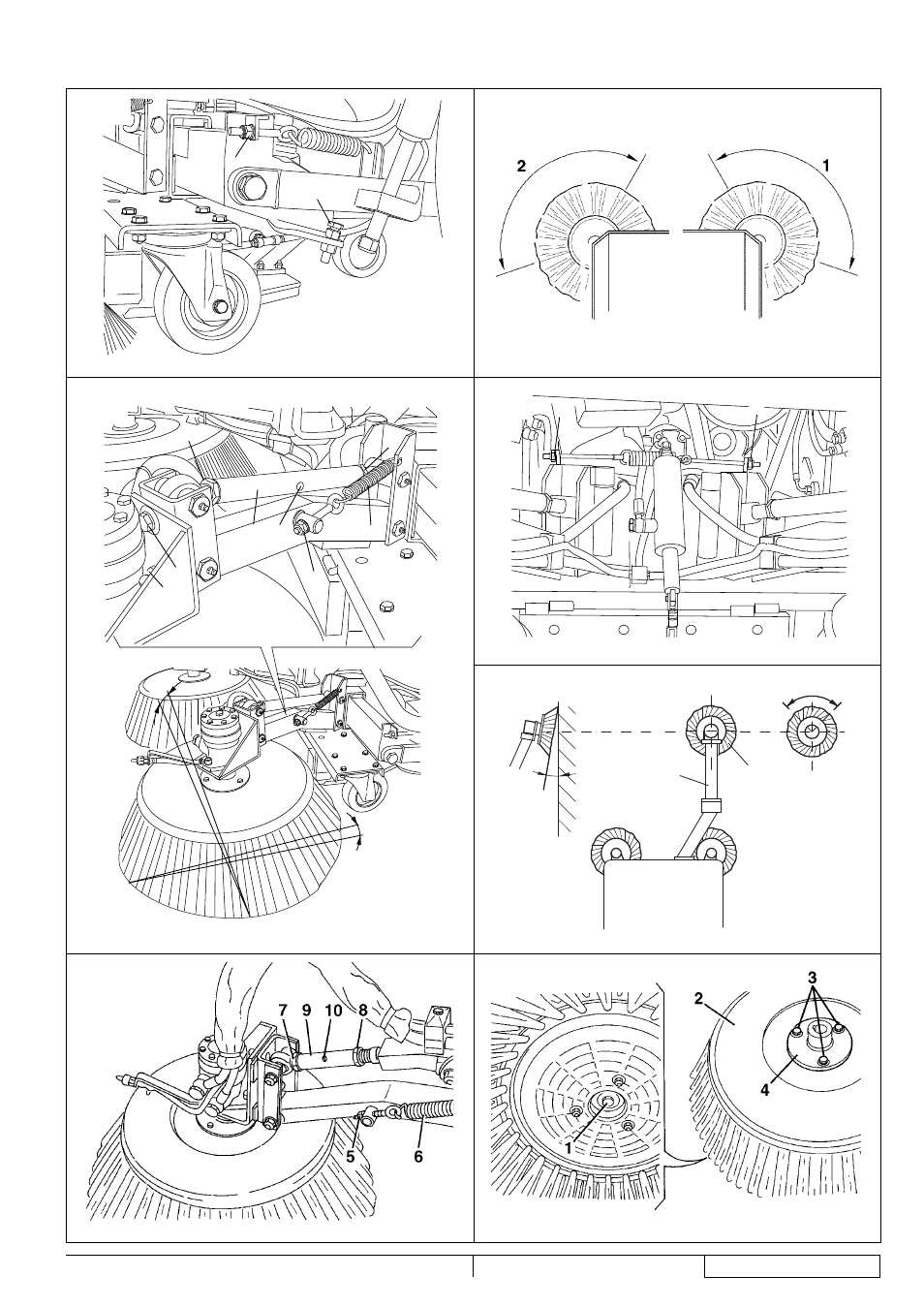 2

1

7 9 10 8

5 6

2

3

4

1