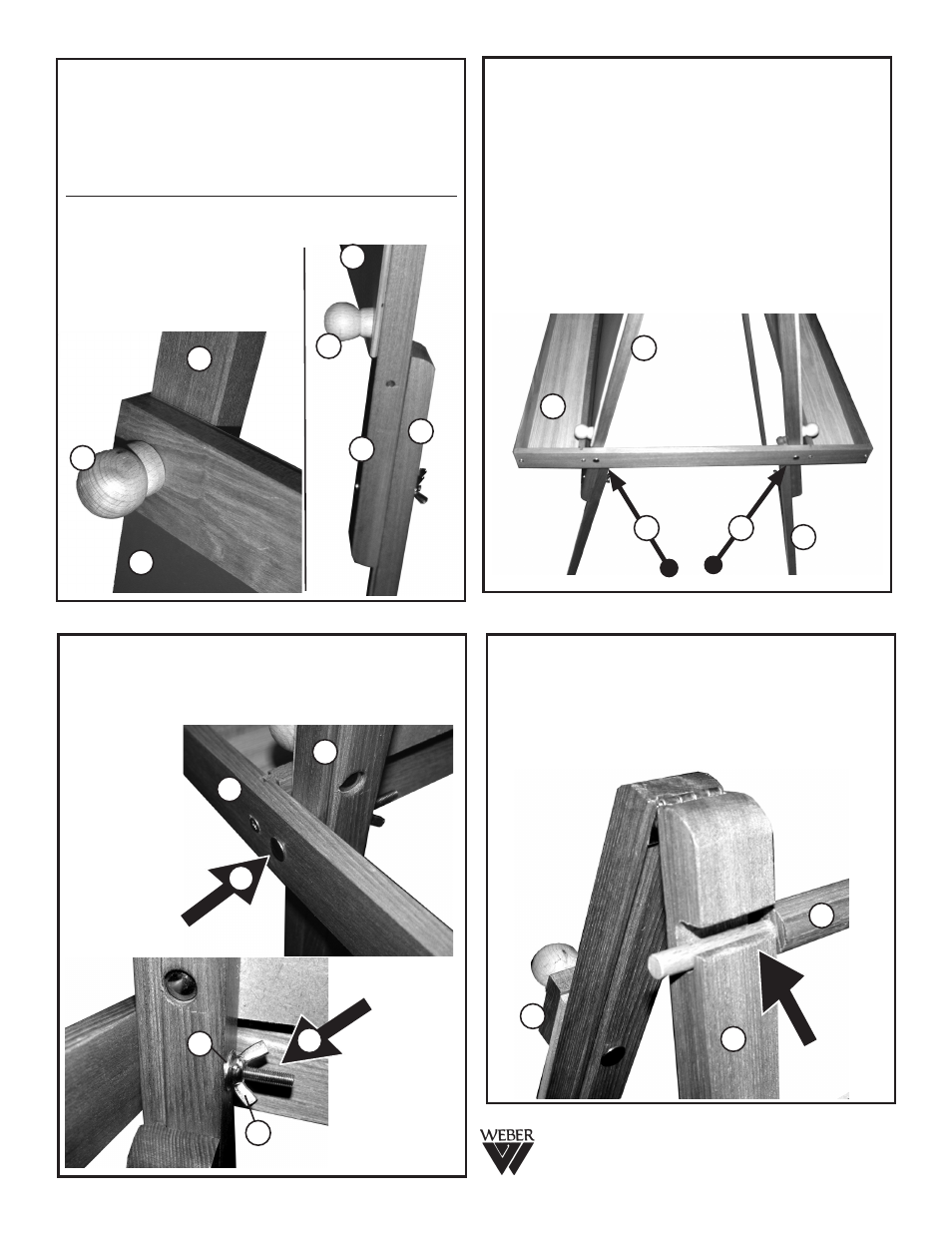 WEBER