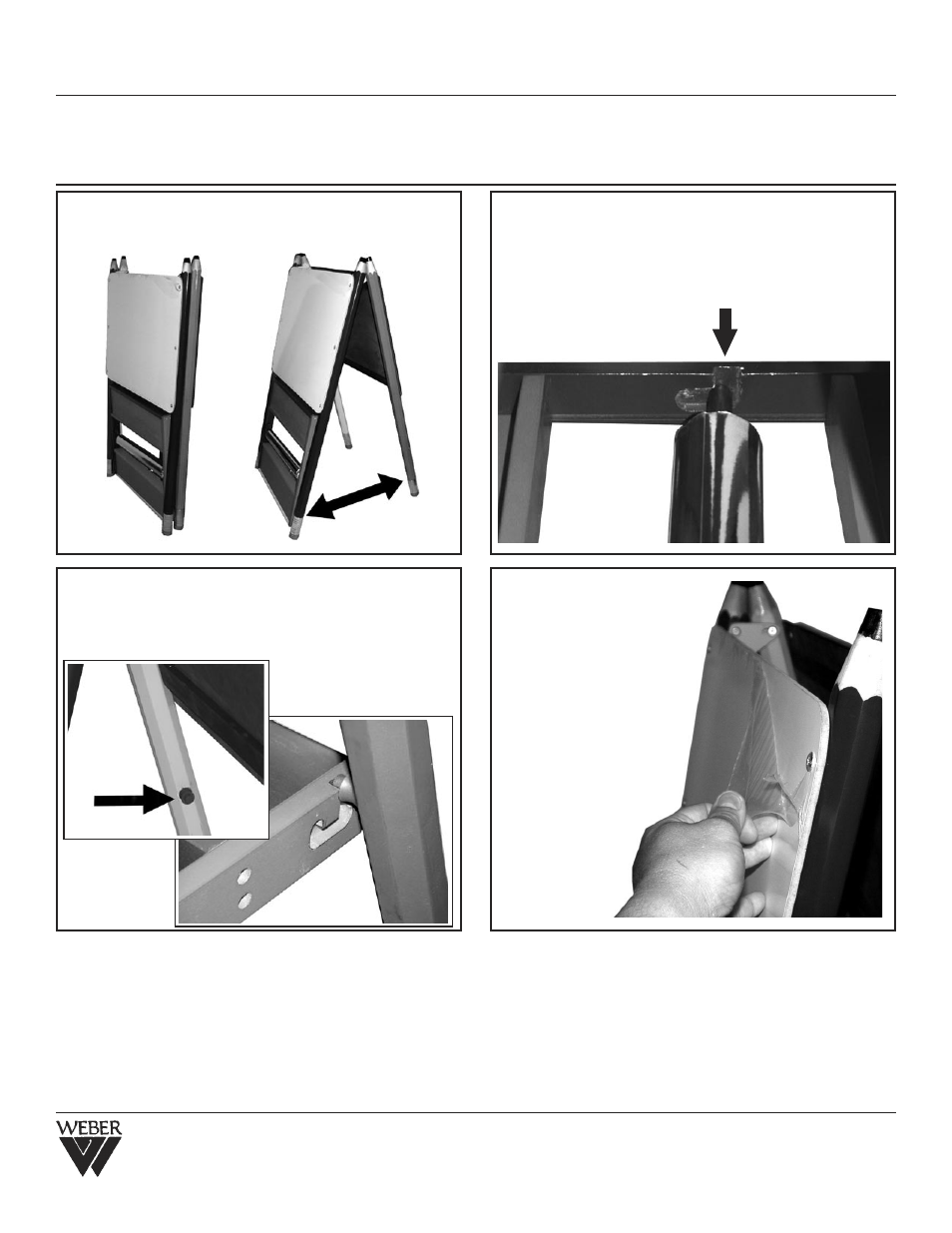 WEBER