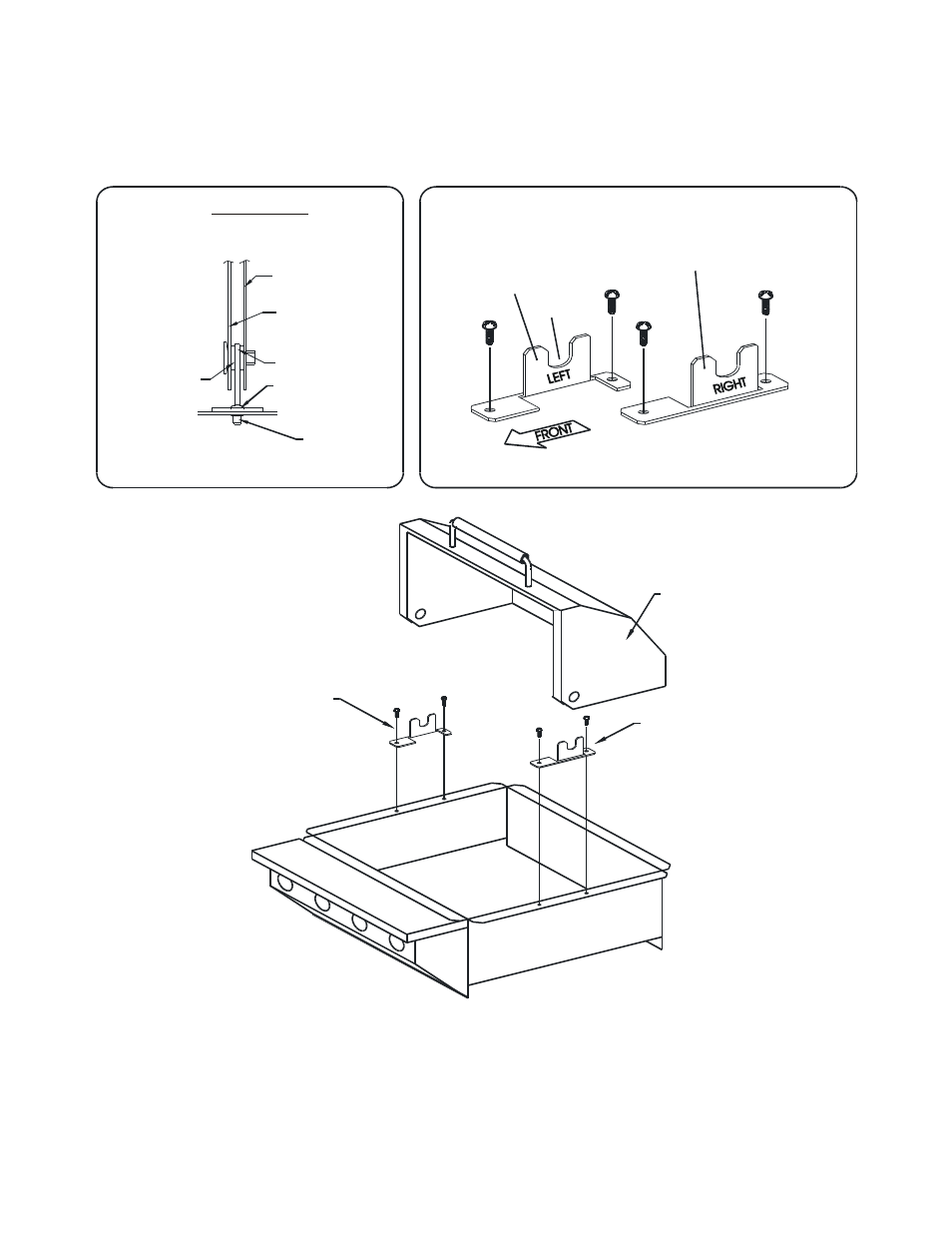 LEFT

RIGHT

FRONT