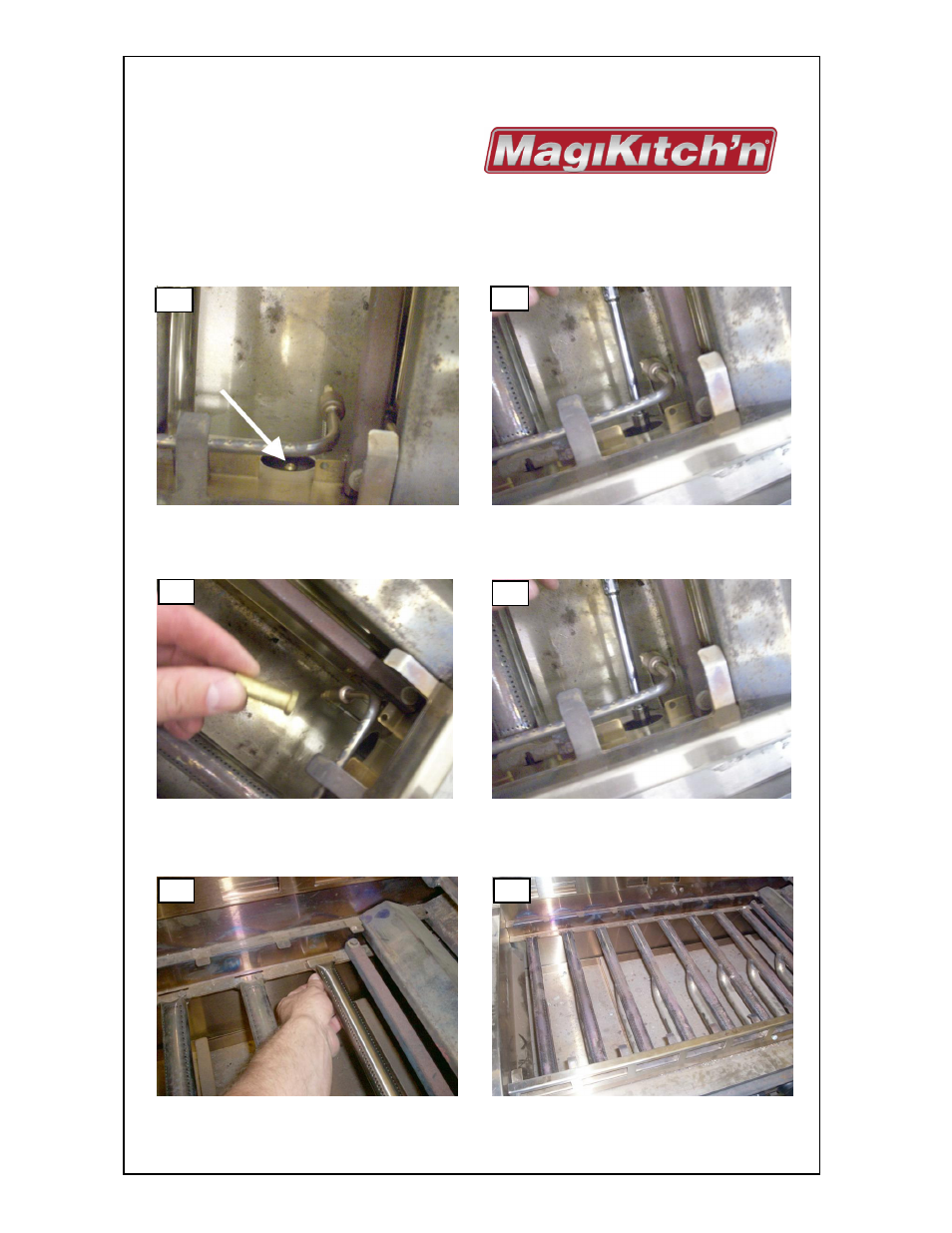 MagiKitch'n