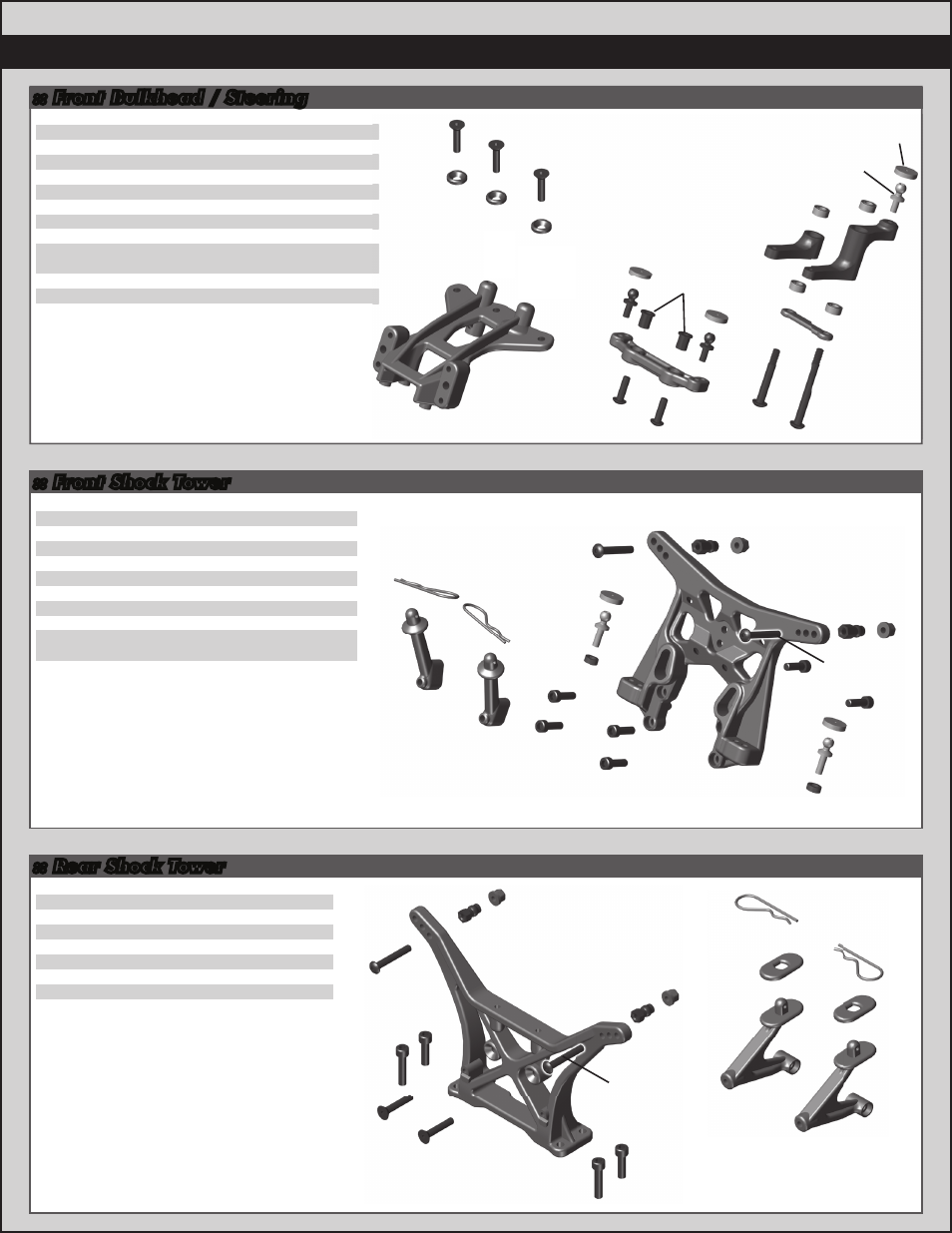 :: Front Bulkhead / Steering

:: Front Shock Tower

:: Rear Shock Tower