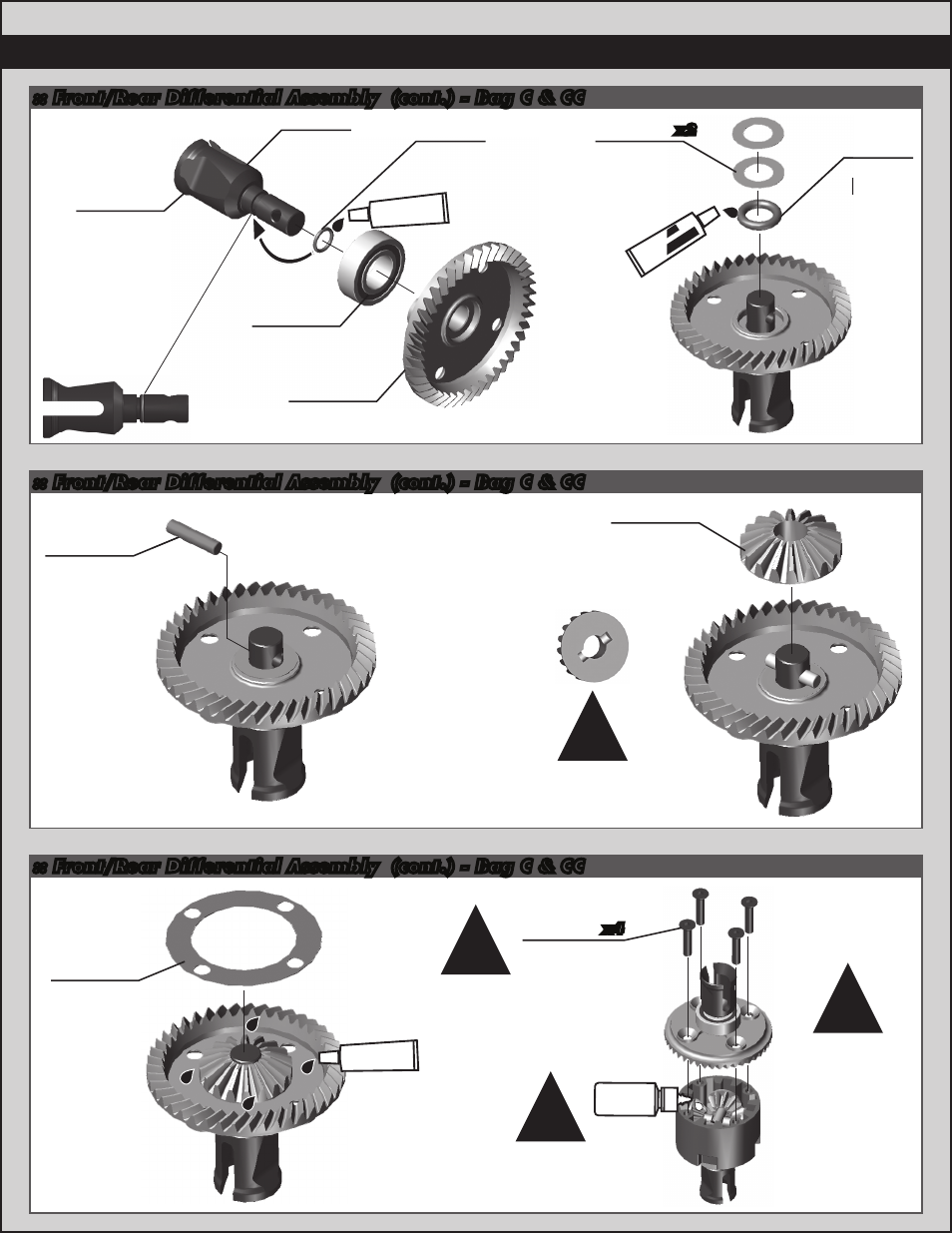 :: Front/Rear Differential Assembly (cont.) - Bag C & CC

x2

:: Front/Rear Differential Assembly (cont.) - Bag C & CC

:: Front/Rear Differential Assembly (cont.) - Bag C & CC

x4