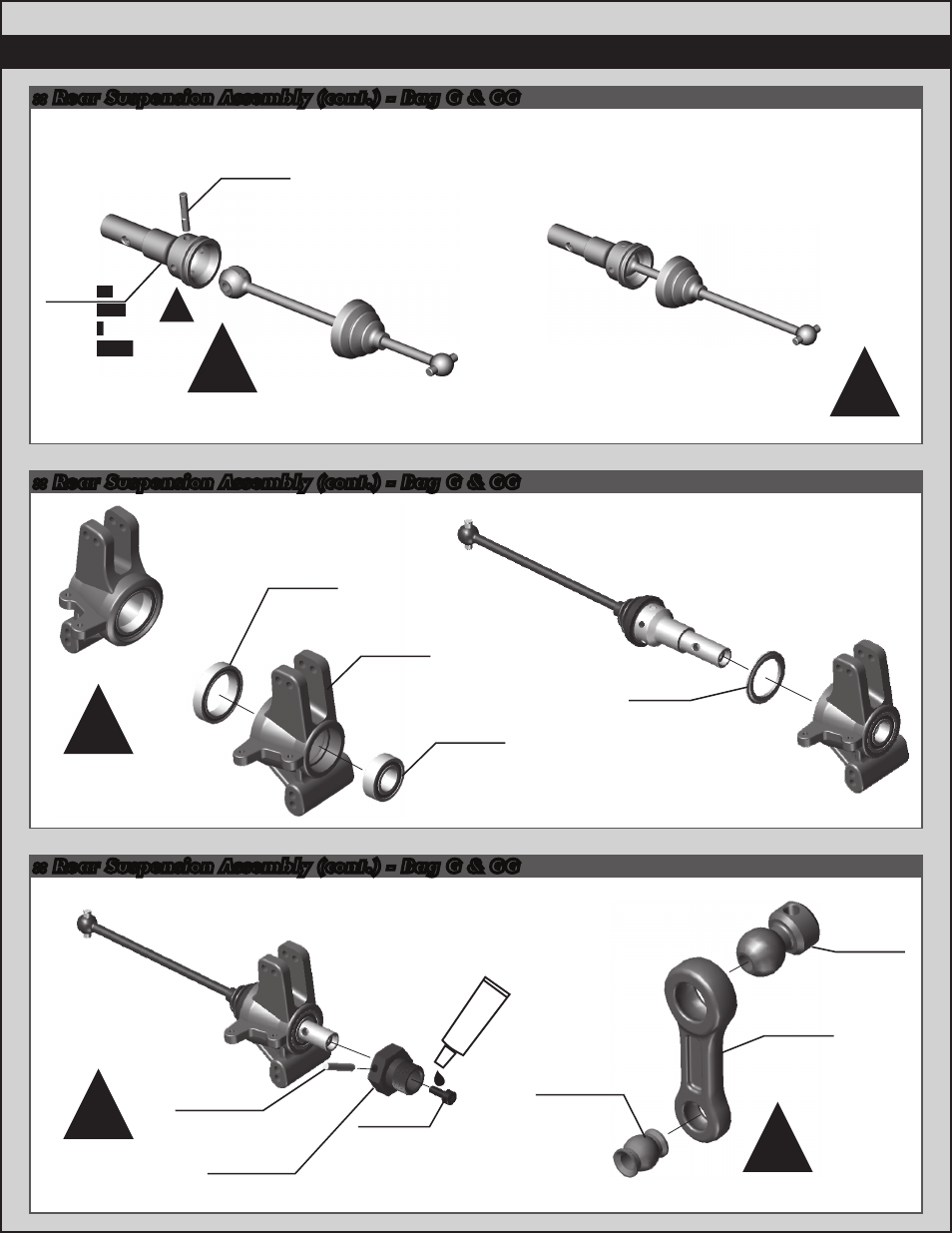 :: Rear Suspension Assembly (cont.) - Bag G & GG

:: Rear Suspension Assembly (cont.) - Bag G & GG

:: Rear Suspension Assembly (cont.) - Bag G & GG